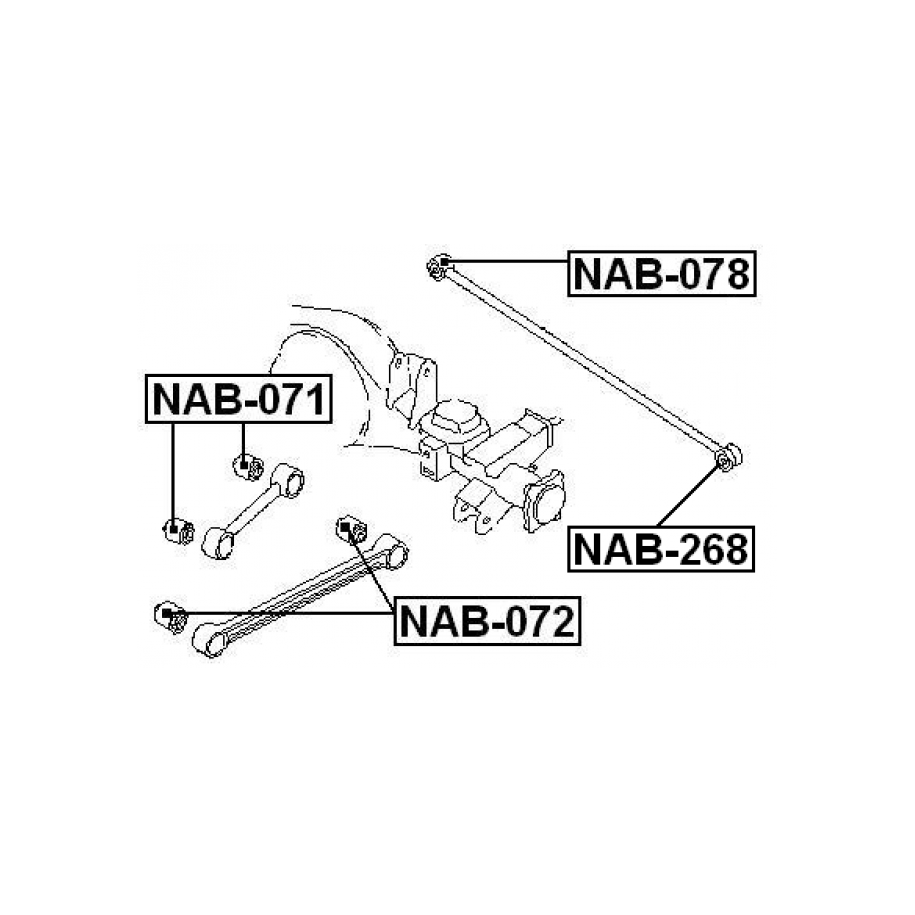 NAB-078

NAB-071

NAB-268

NAB-072