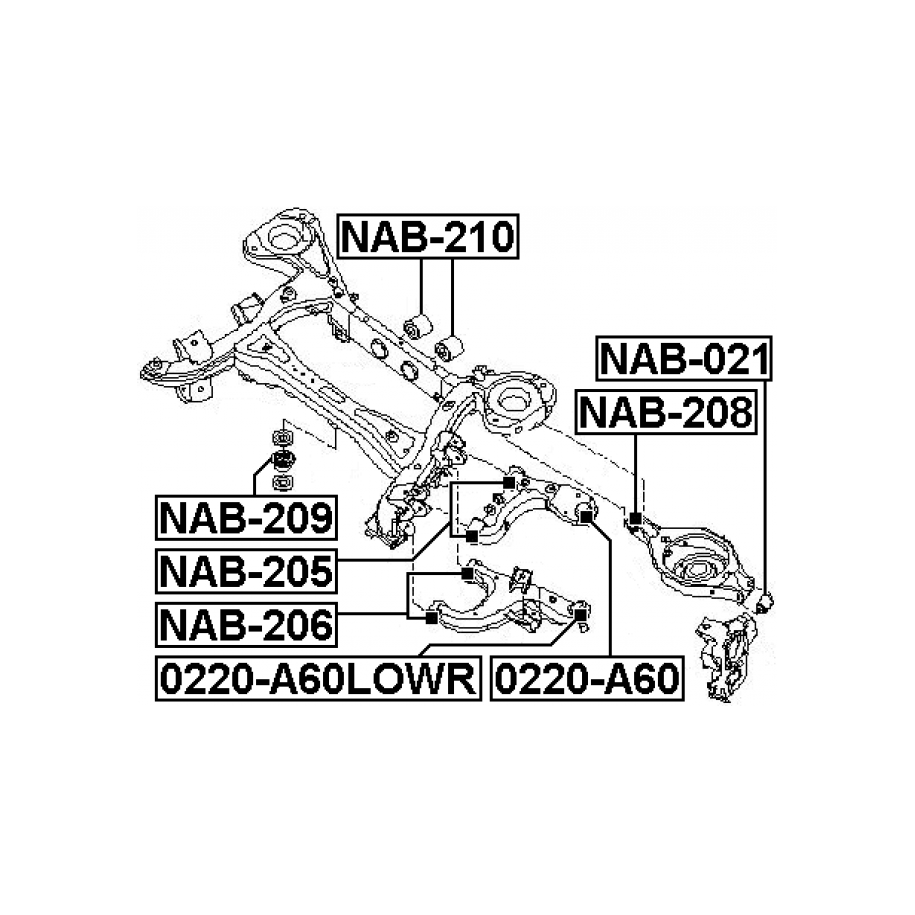 NAB-210

NAB-021

NAB-208

NAB-209

NAB-205

NAB-206

0220-A60LOWR

0220-A60