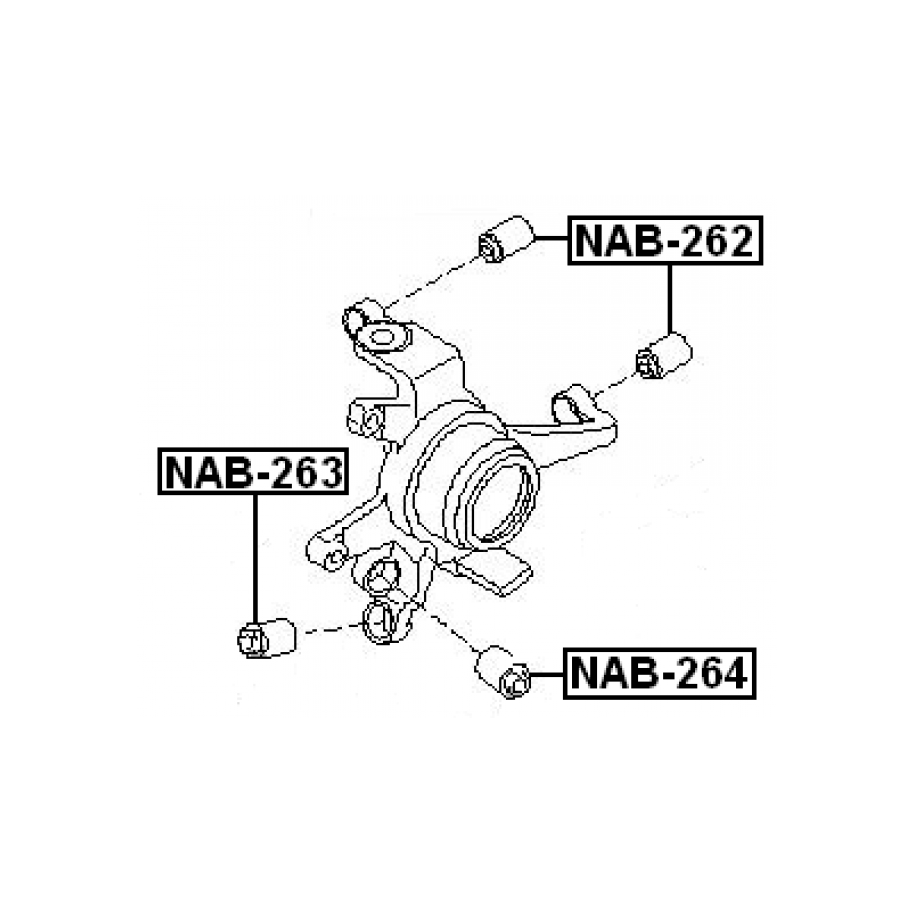 NAB-262

NAB-263

NAB-264