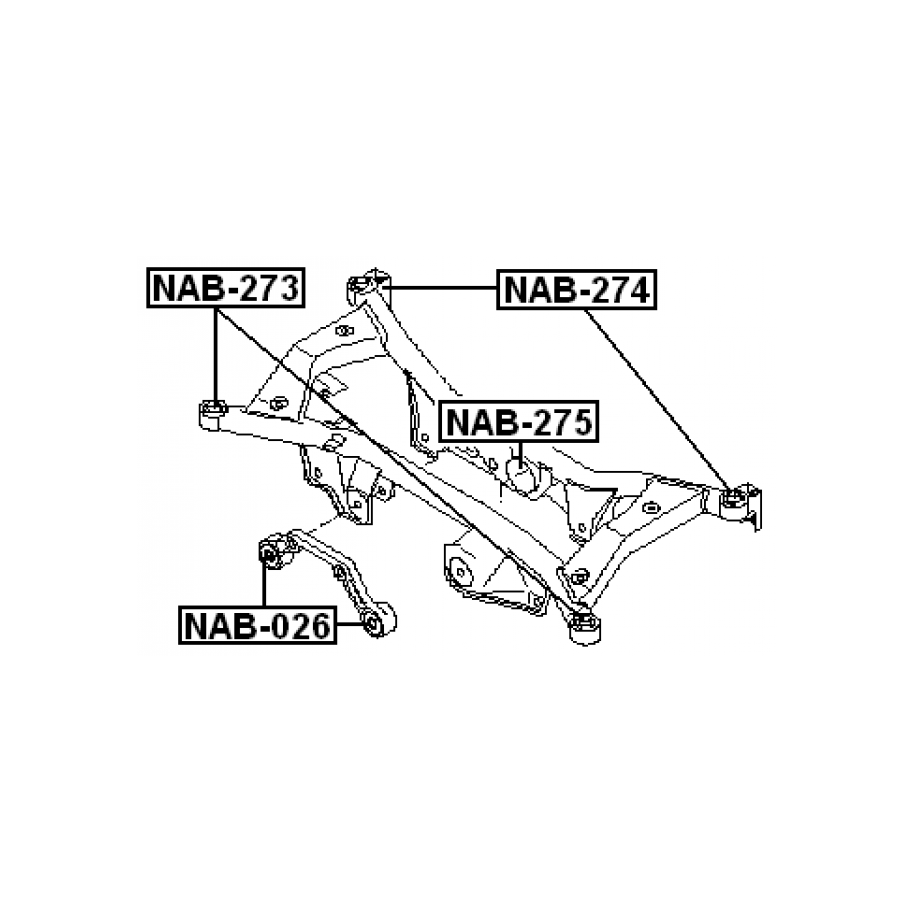 NAB-273
NAB-274
NAB-275
NAB-026