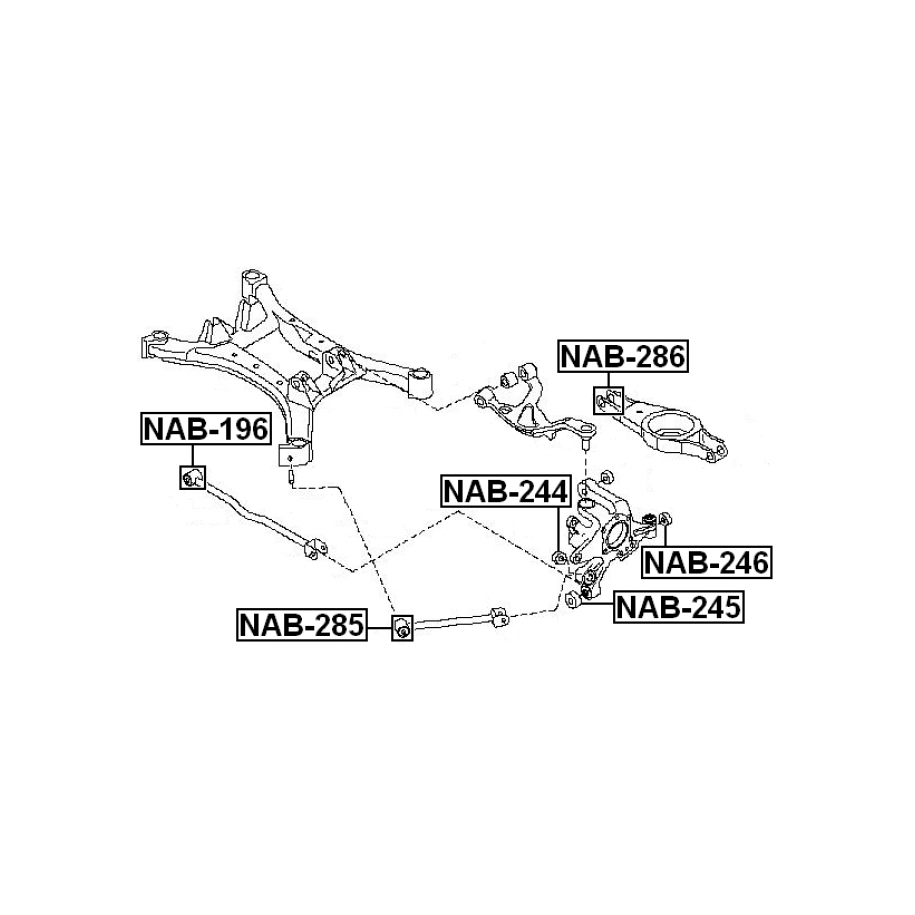 NAB-286
NAB-196
NAB-244
NAB-246
NAB-245
NAB-285