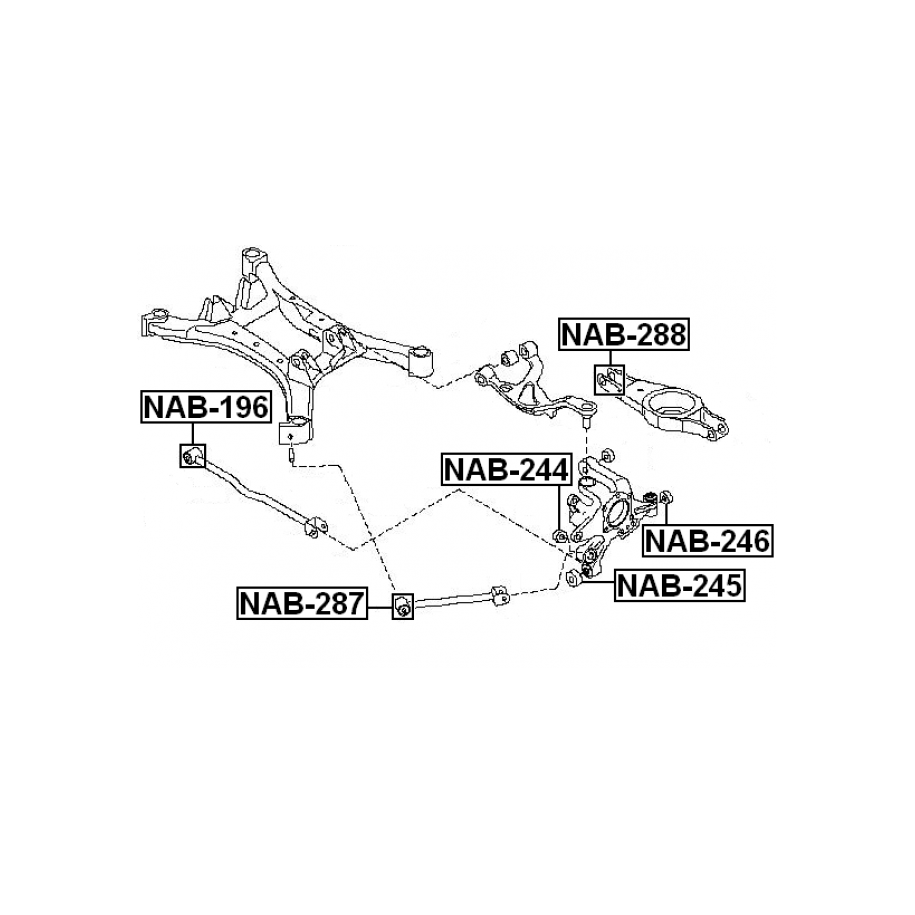 NAB-288

NAB-196

NAB-244

NAB-246

NAB-245

NAB-287