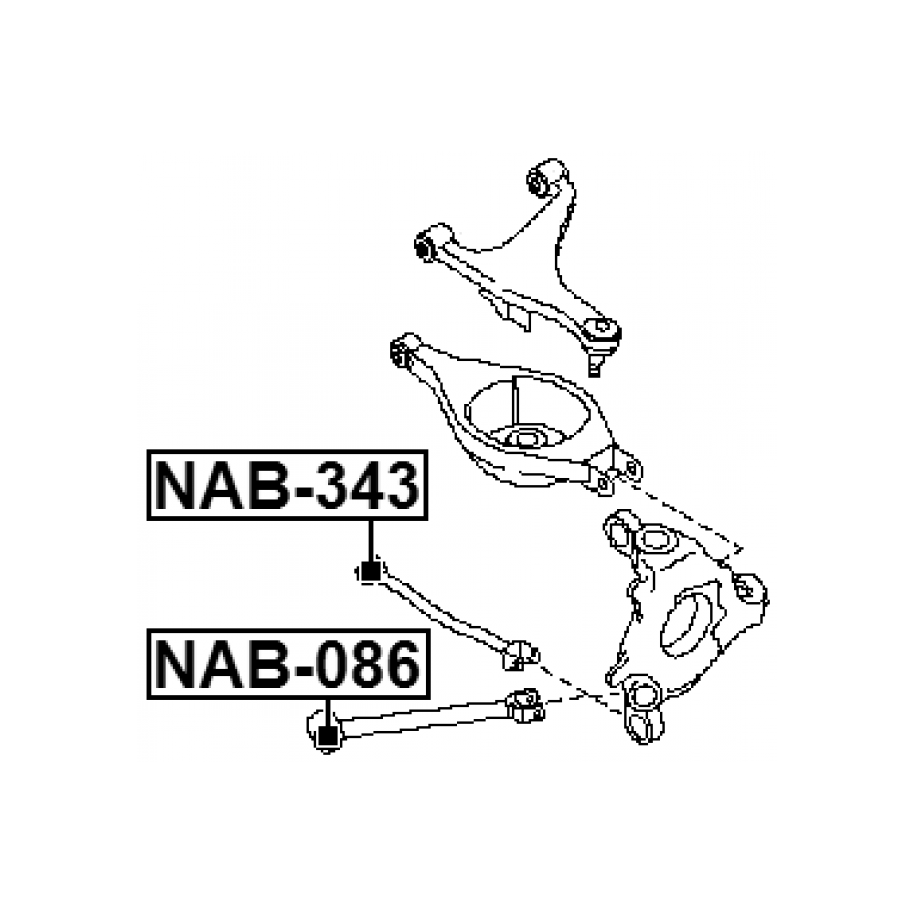 NAB-343

NAB-086