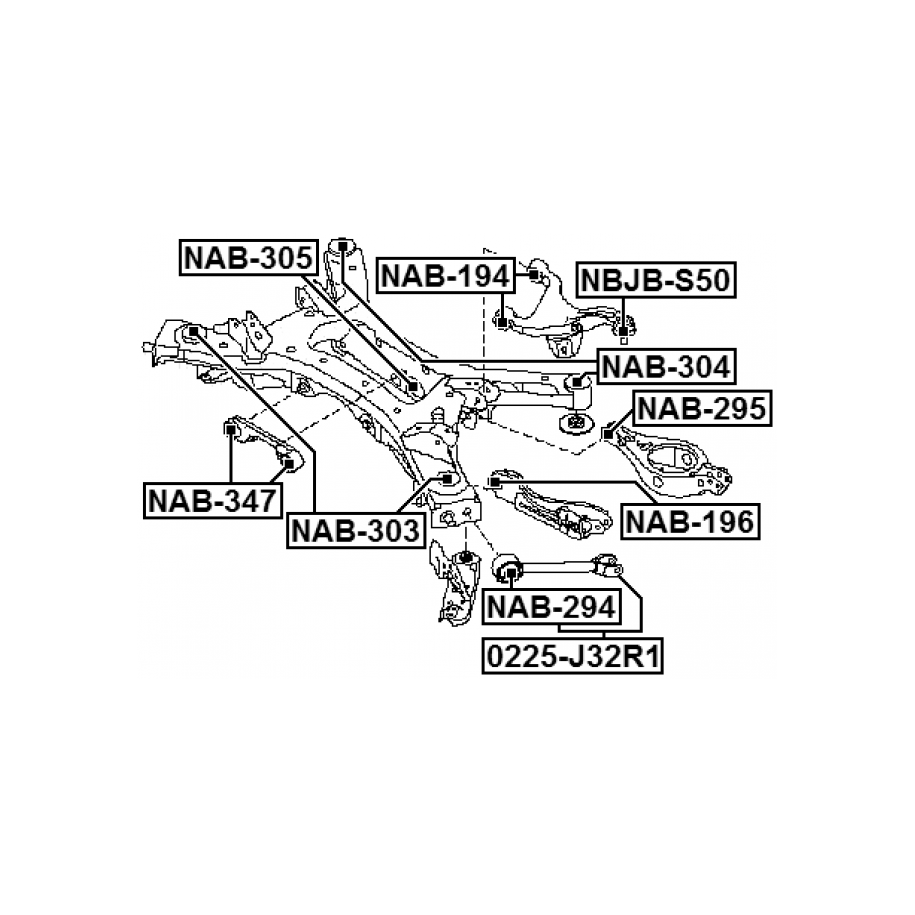 NAB-305
NAB-194
NBJB-S50
NAB-304
NAB-295
NAB-347
NAB-303
NAB-196
NAB-294
0225-J32R1