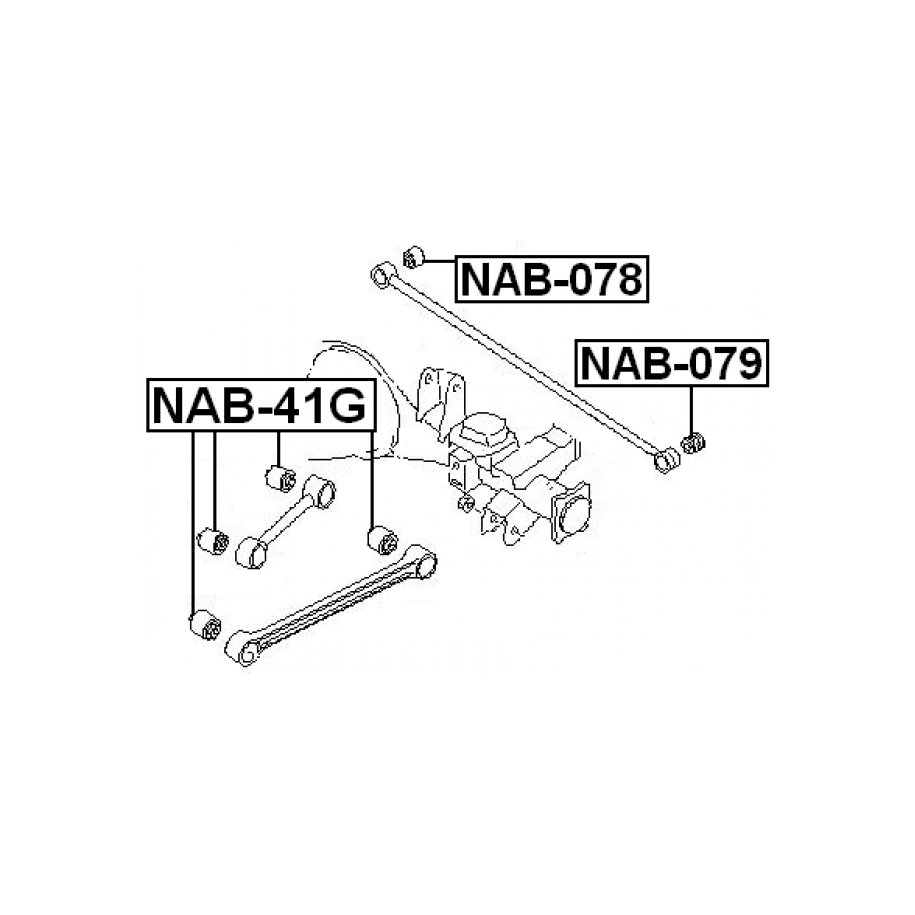 NAB-078

NAB-079

NAB-41G