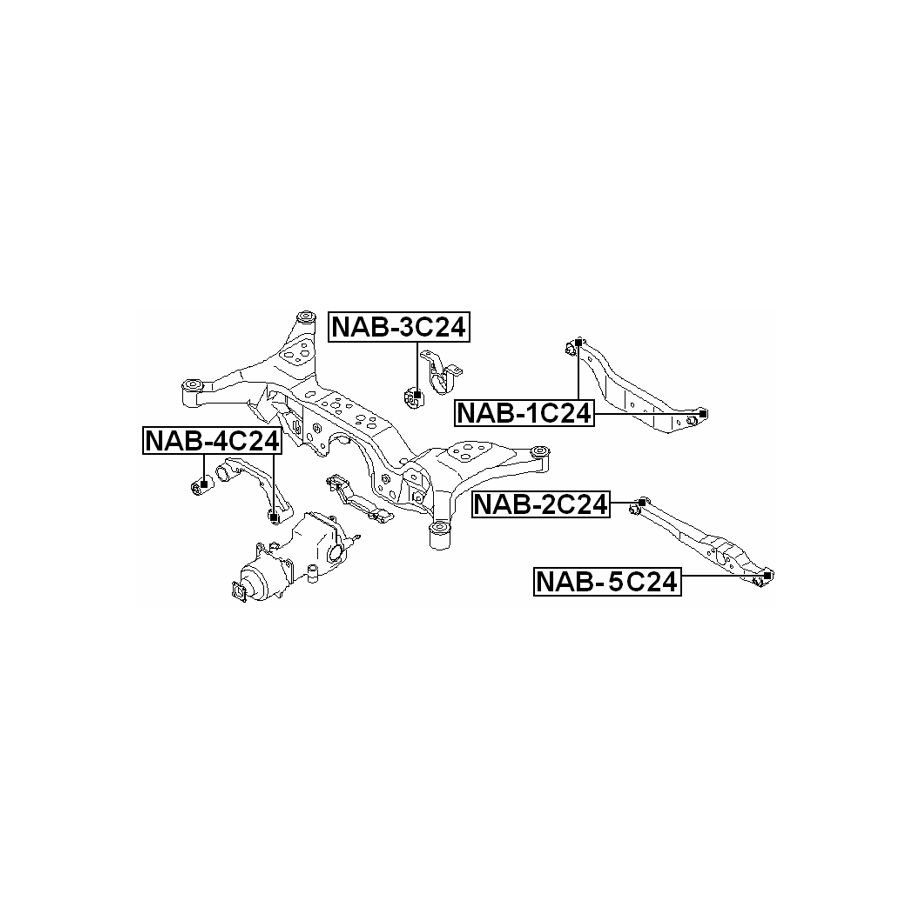 NAB-3C24
NAB-1C24
NAB-4C24
NAB-2C24
NAB-5C24