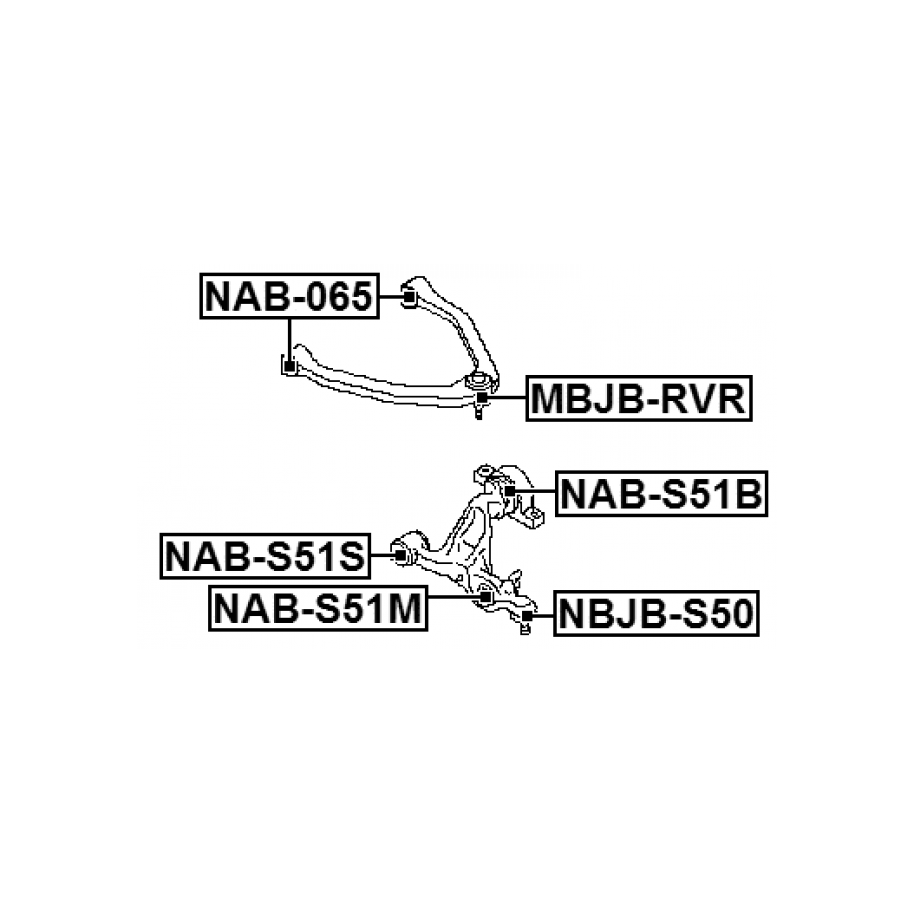 NAB-065

MBJB-RVR

NAB-S51B

NAB-S51S

NAB-S51M

NBJB-S50