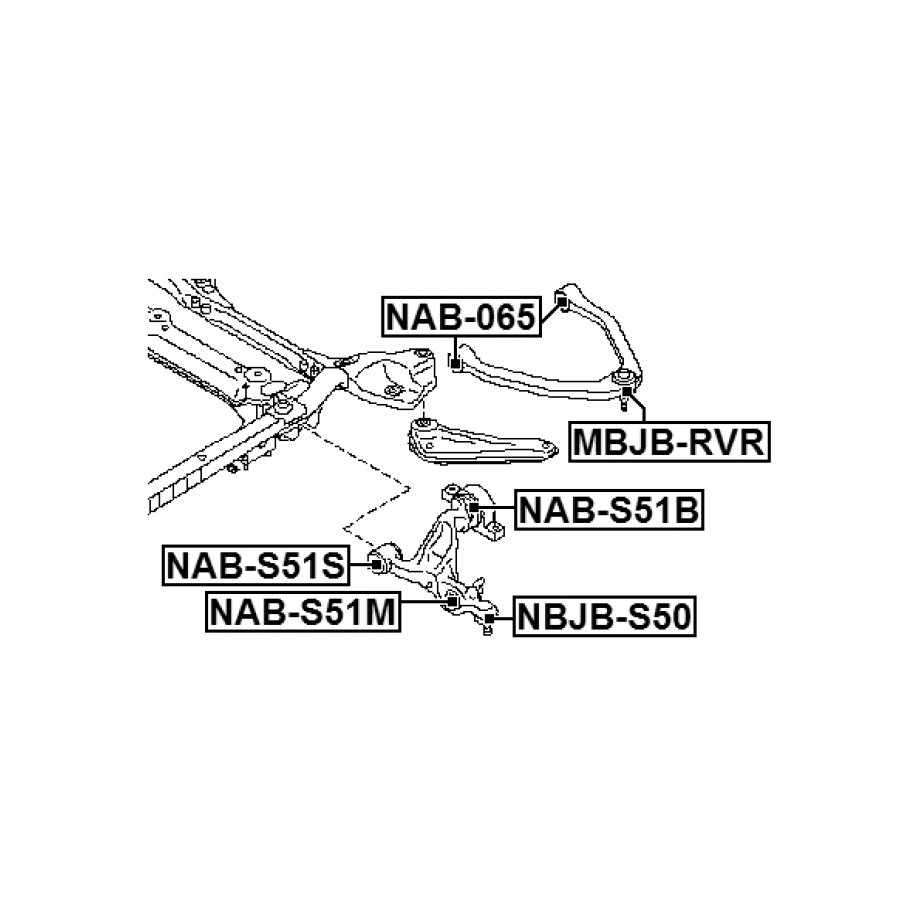 NAB-065
MBJB-RVR
NAB-S51B
NAB-S51S
NAB-S51M
NBJB-S50