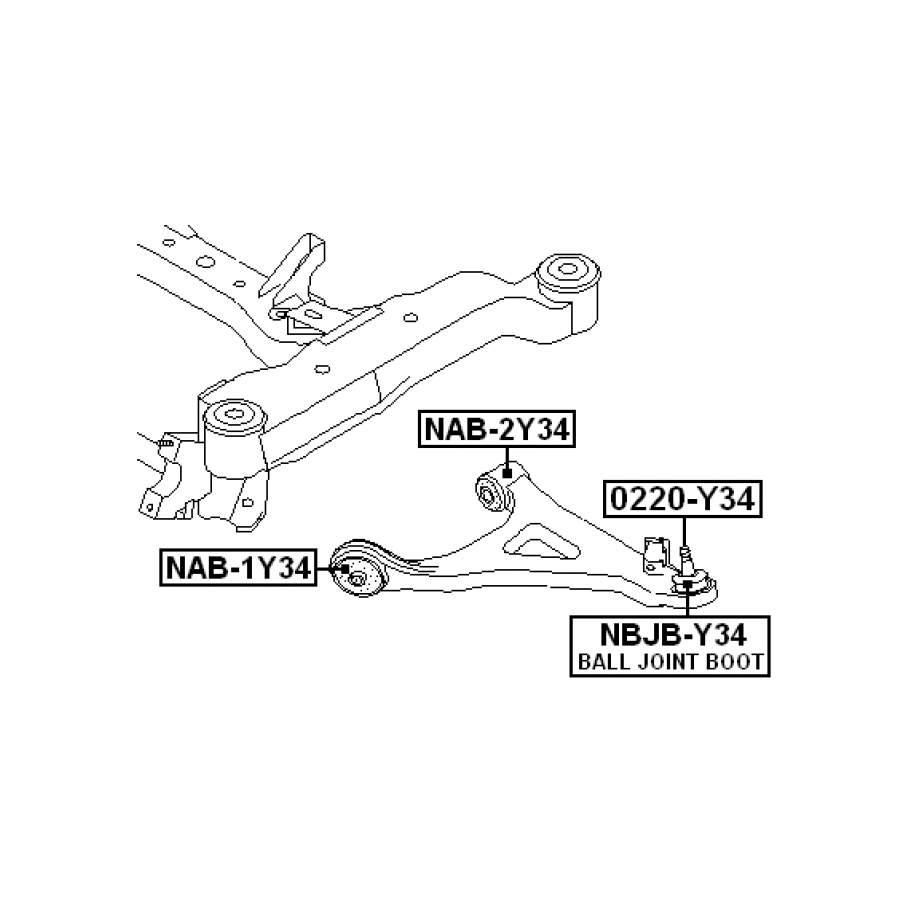 NAB-2Y34

0220-Y34

NAB-1Y34

NBJB-Y34
BALL JOINT BOOT