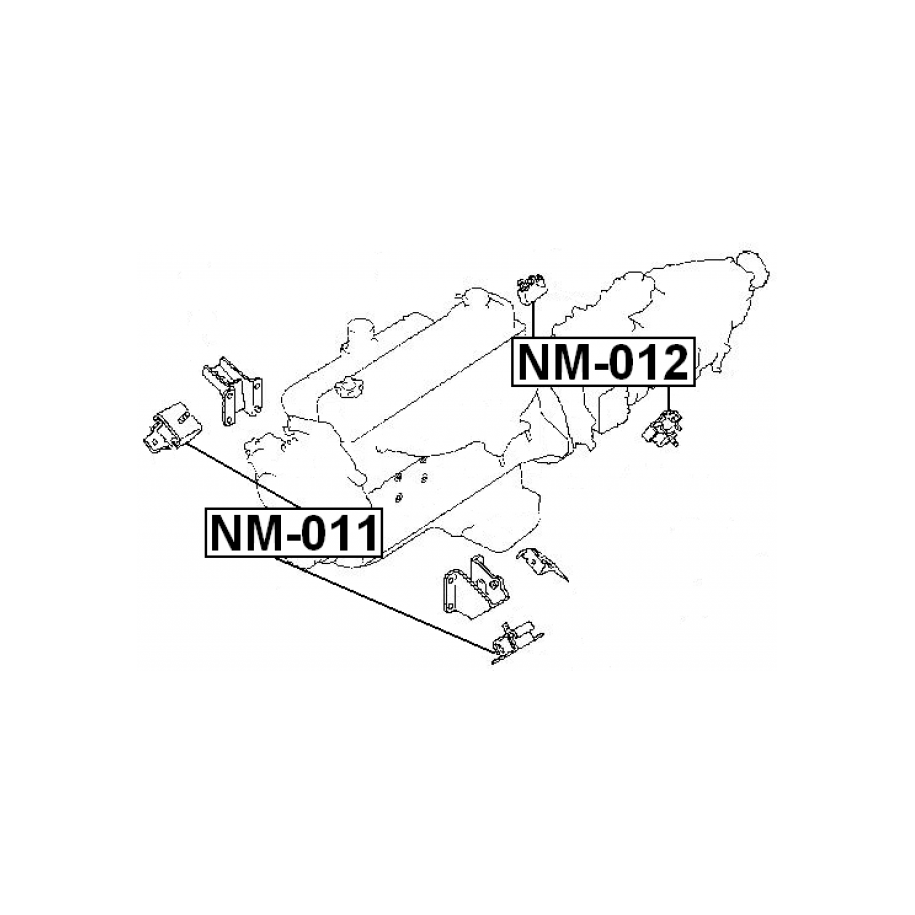 NM-012

NM-011