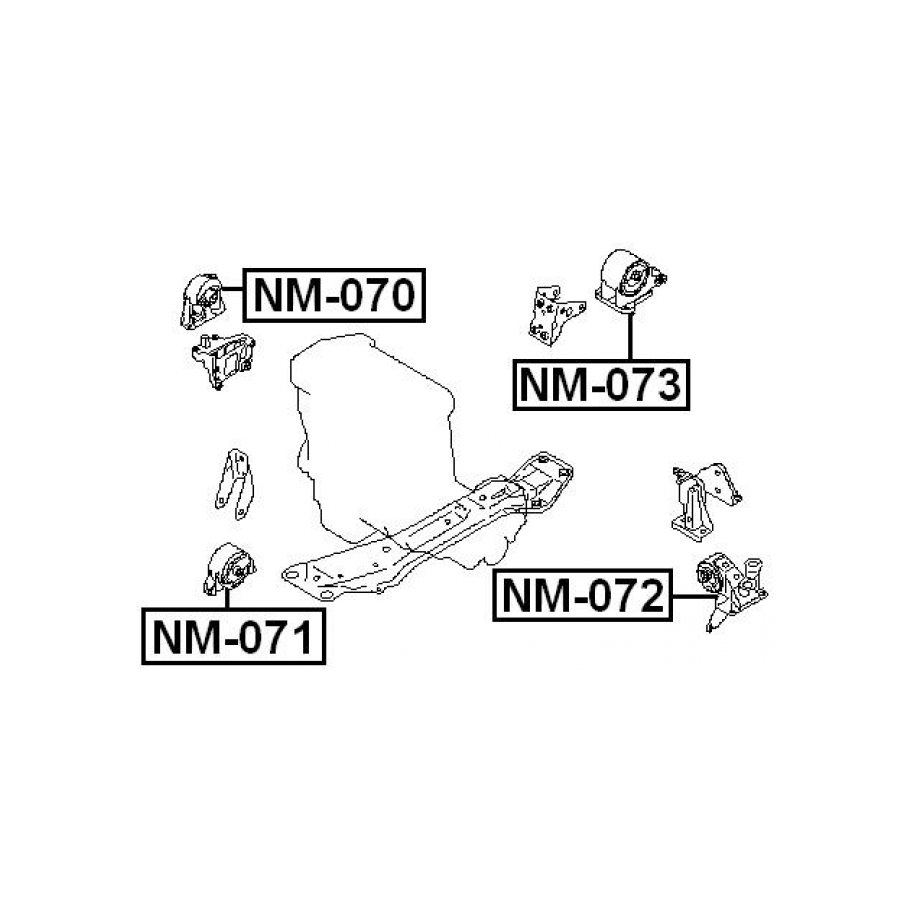 NM-070

NM-073

NM-072

NM-071