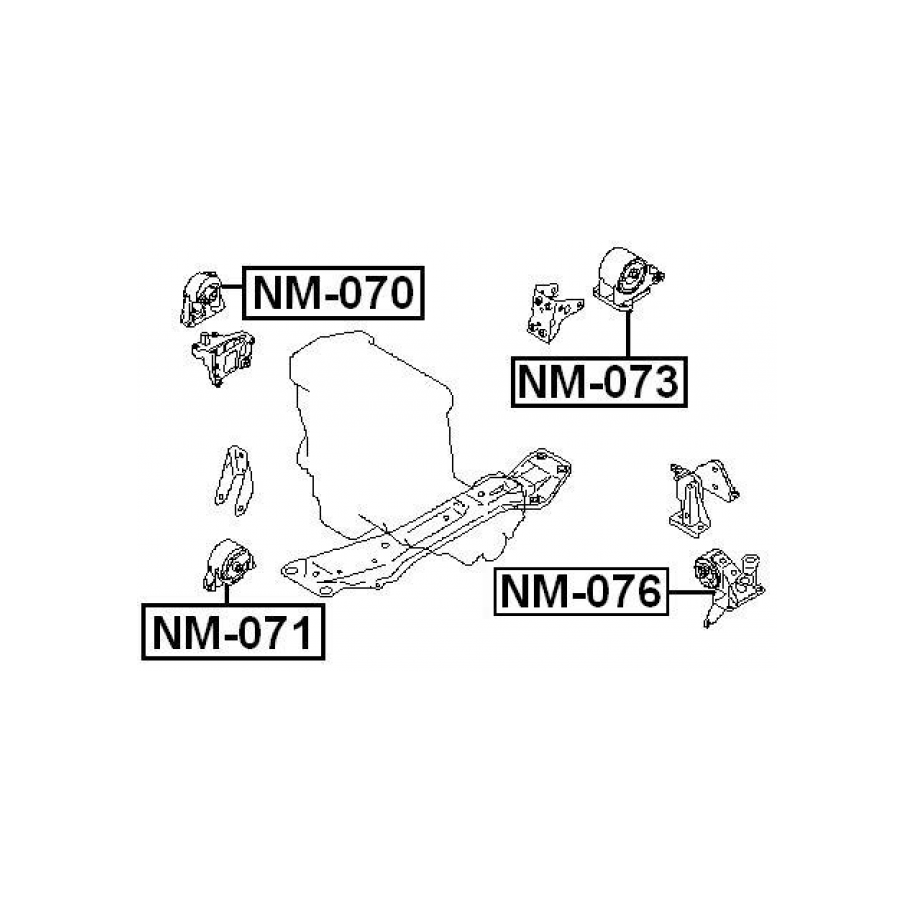 NM-070

NM-073

NM-076

NM-071