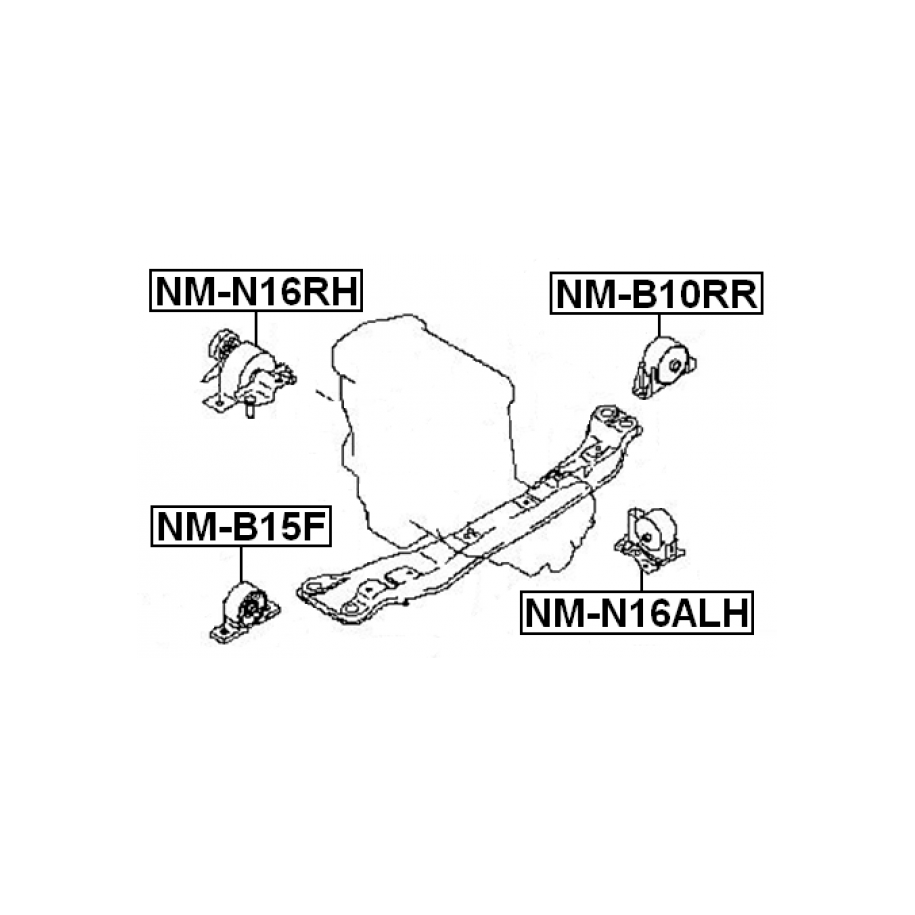 NM-N16RH
NM-B10RR
NM-B15F
NM-N16ALH