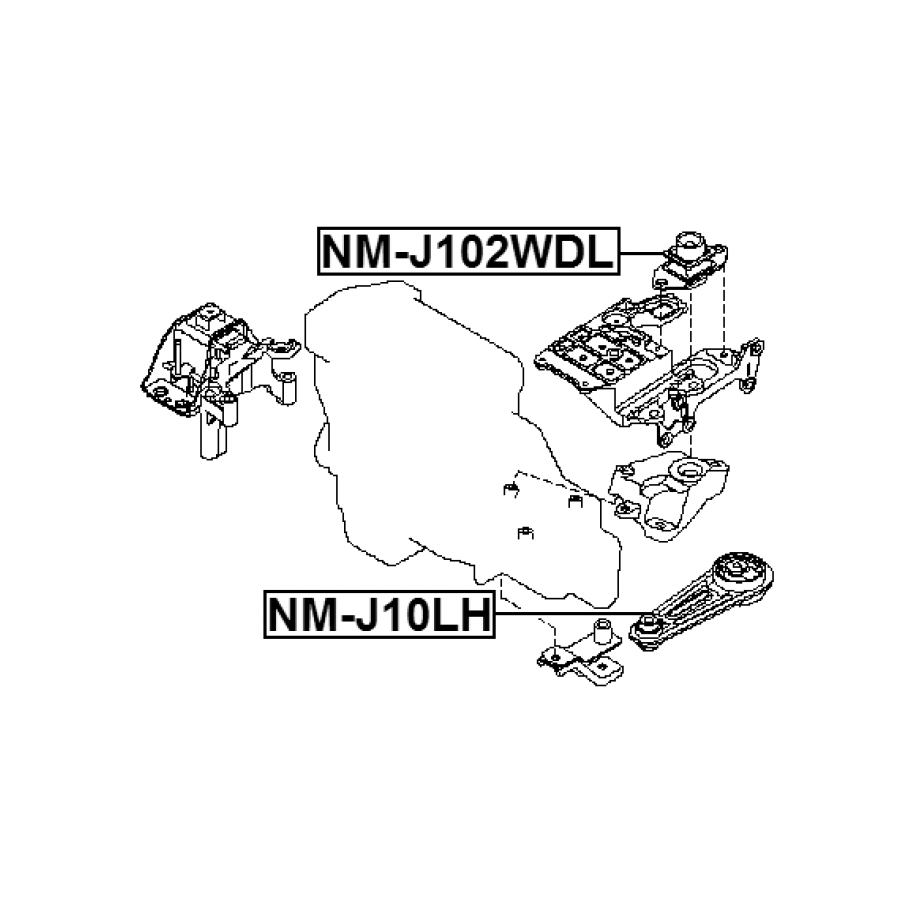 NM-J102WDL

NM-J10LH