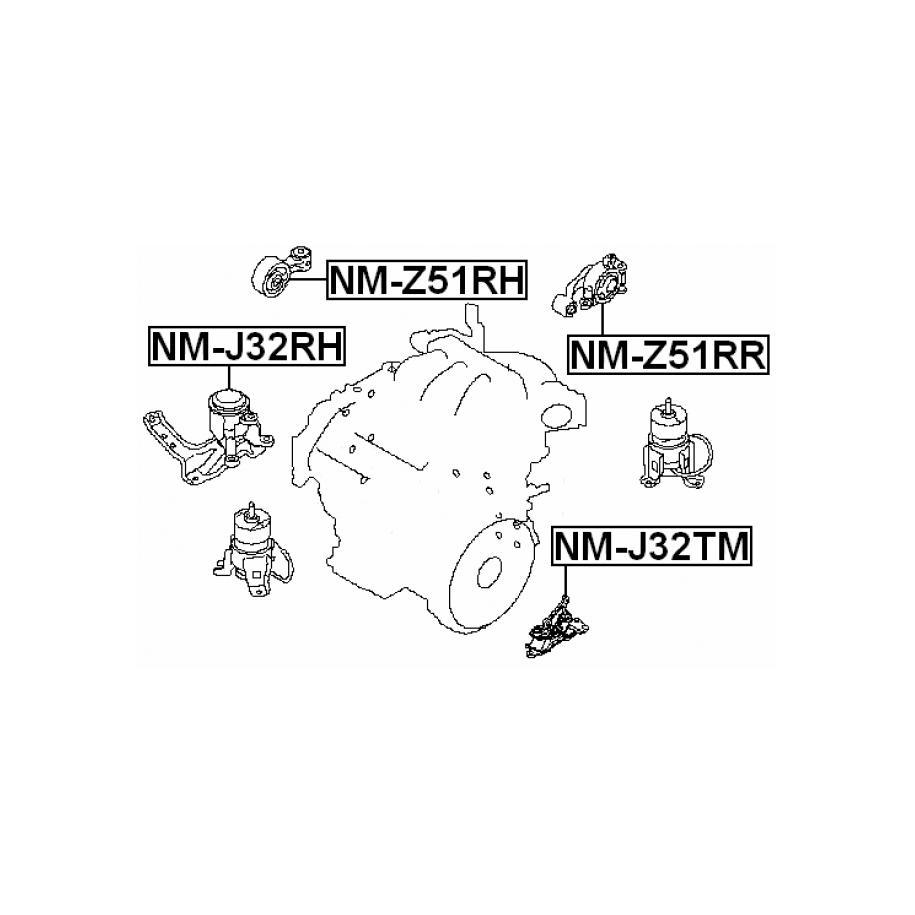 NM-Z51RH
NM-J32RH
NM-Z51RR
NM-J32TM