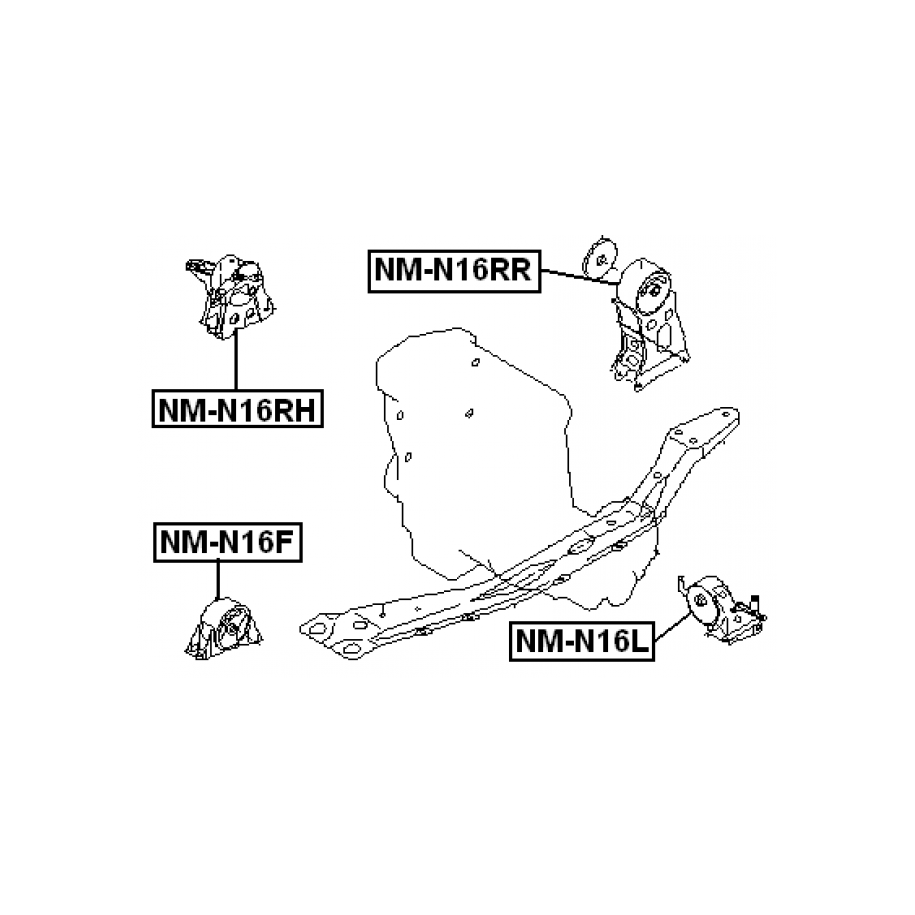 NM-N16RR

NM-N16RH

NM-N16F

NM-N16L