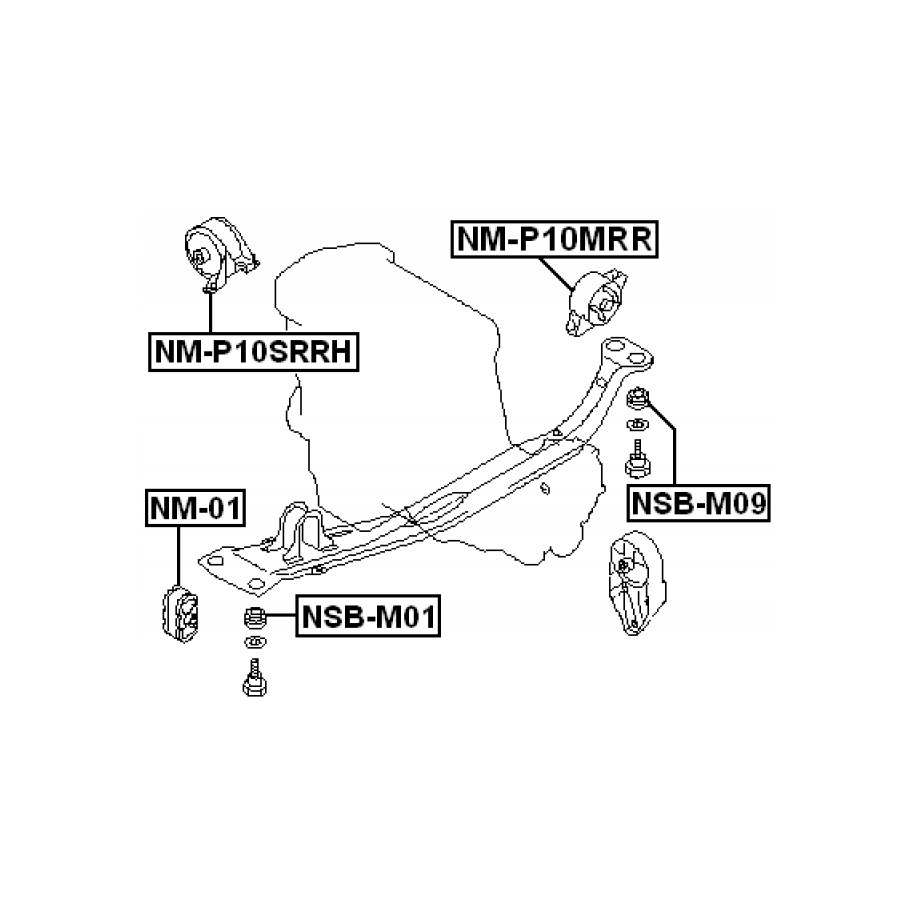 NM-P10MRR

NM-P10SRRH

NSB-M09

NM-01

NSB-M01