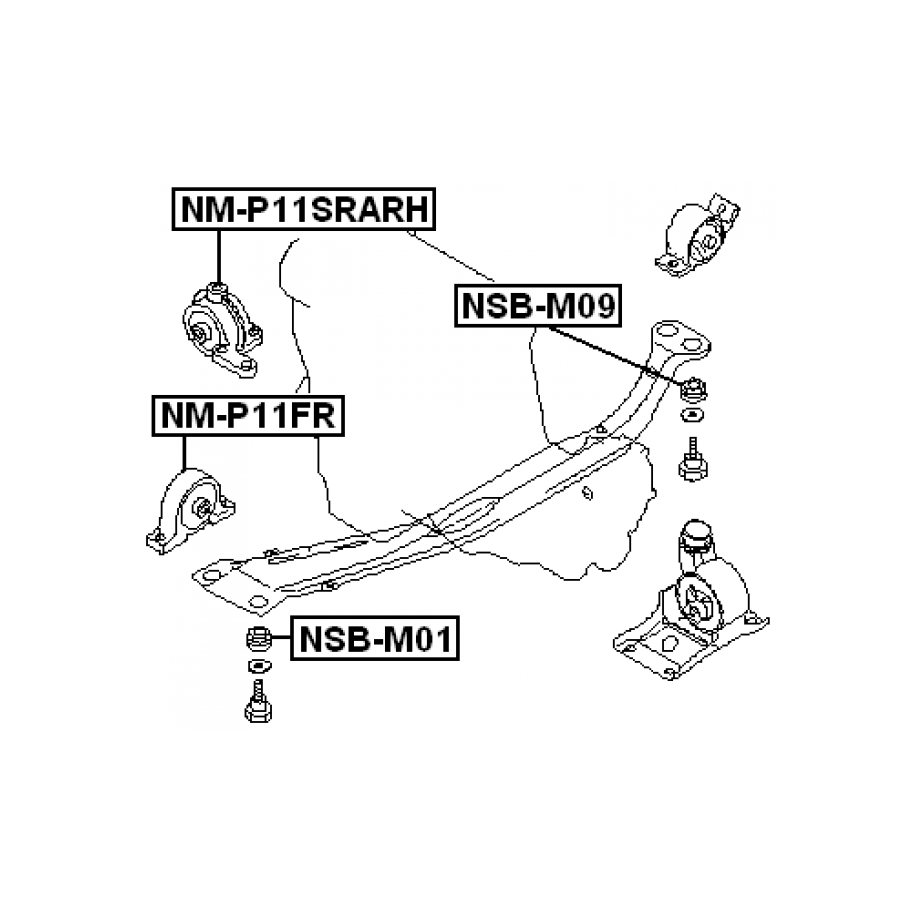 NM-P11SRARH

NSB-M09

NM-P11FR

NSB-M01