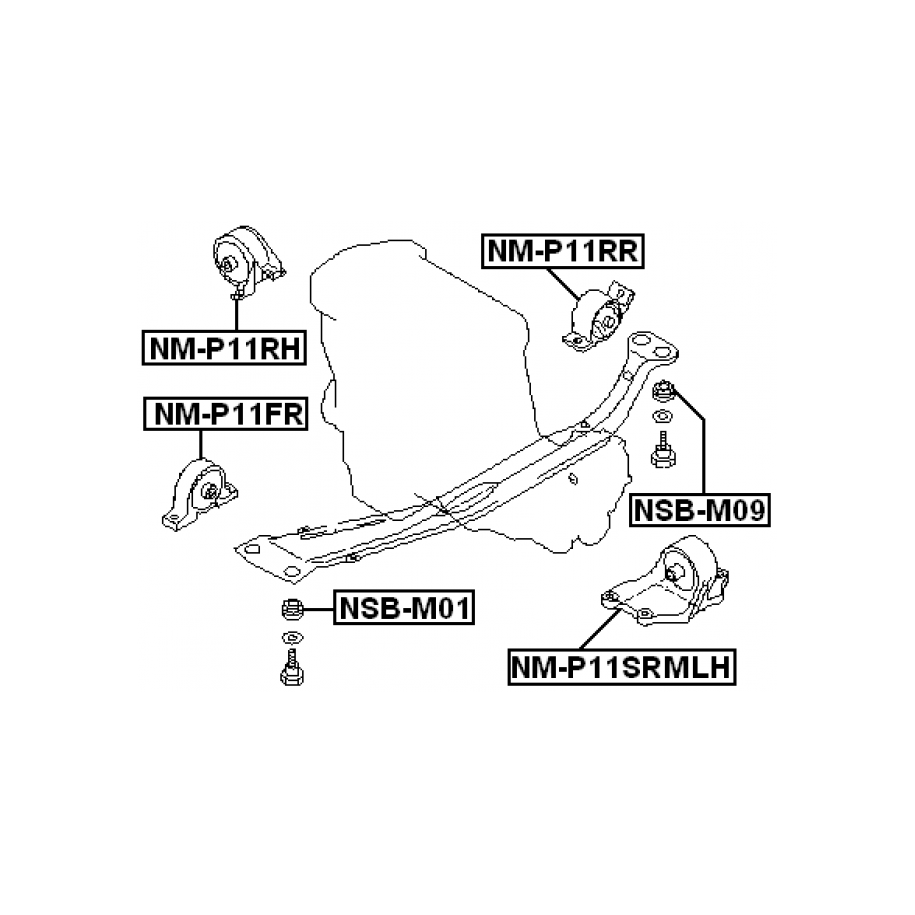 NM-P11RR

NM-P11RH

NM-P11FR

NSB-M09

NSB-M01

NM-P11SRMLH