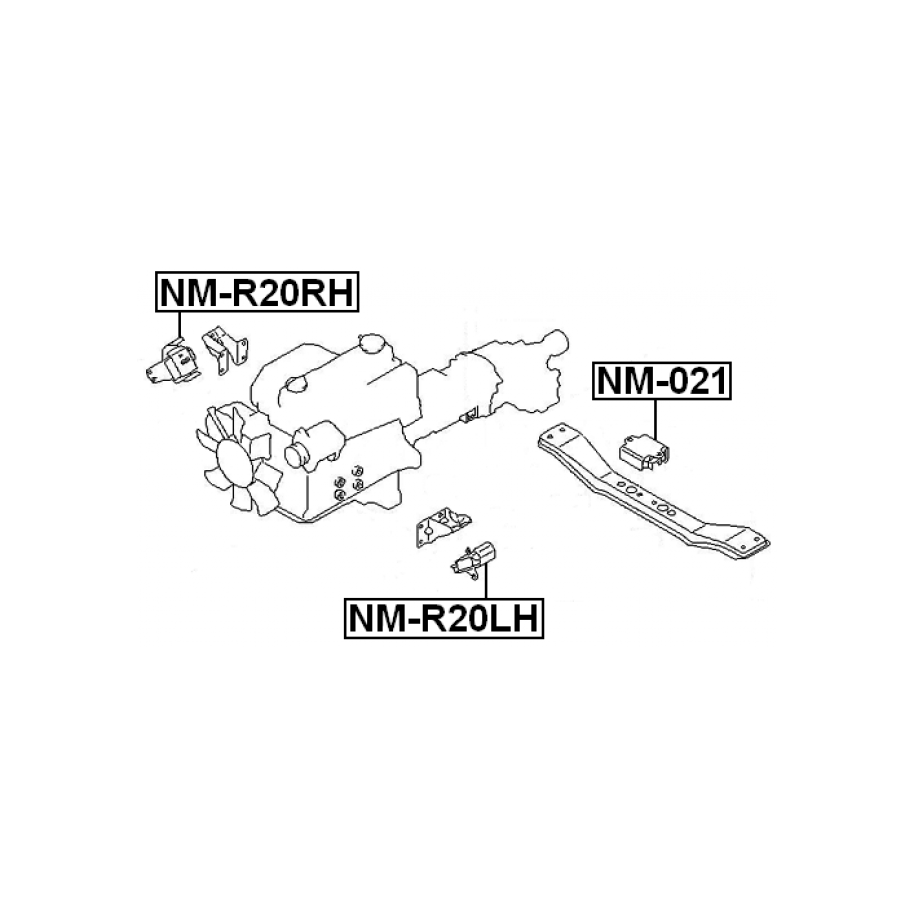 NM-R20RH

NM-021

NM-R20LH