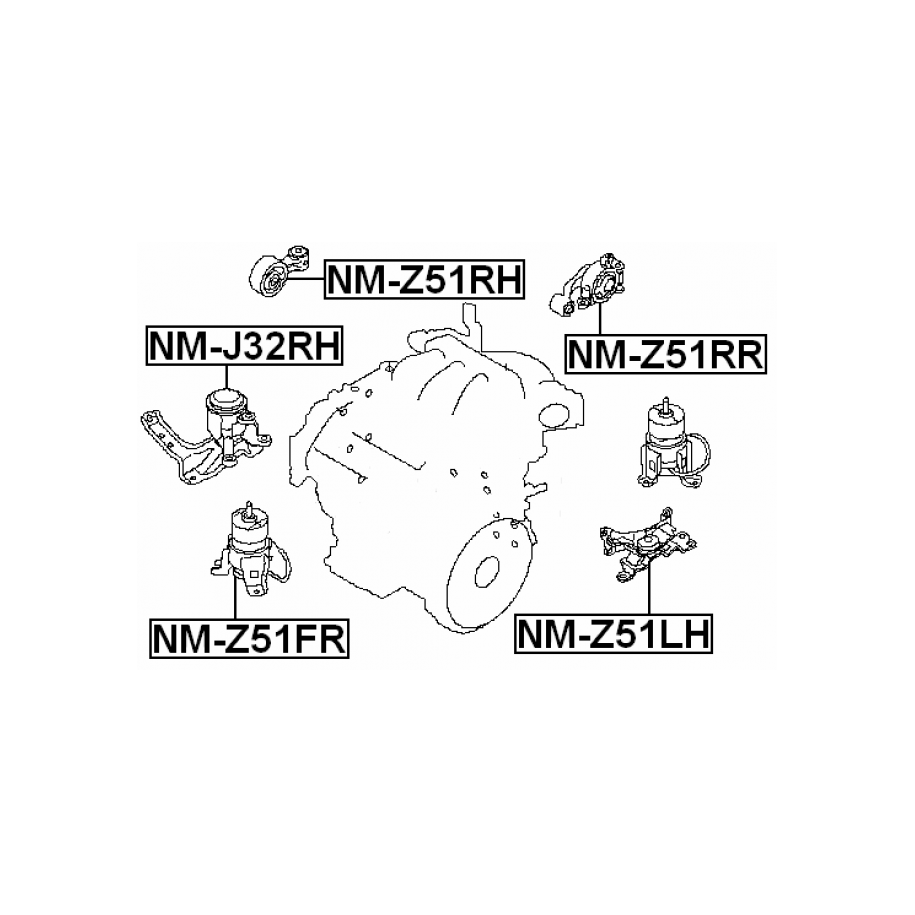 NM-Z51RH
NM-J32RH
NM-Z51RR
NM-Z51FR
NM-Z51LH