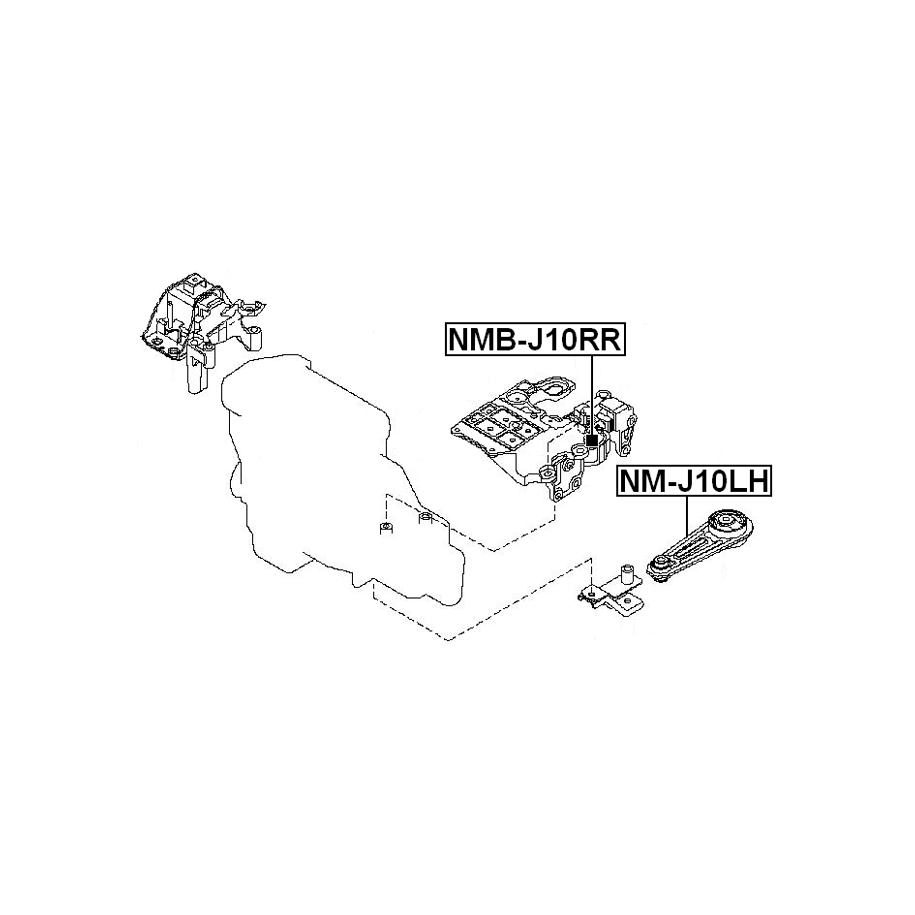 NMB-J10RR

NM-J10LH