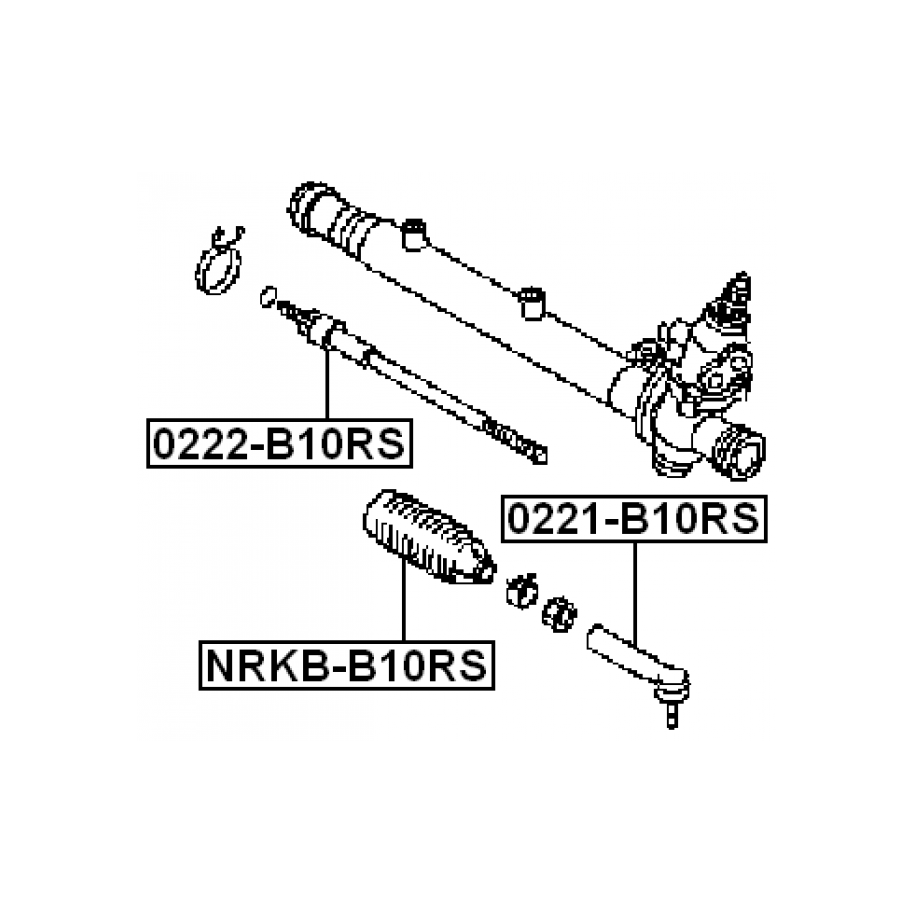 0222-B10RS

0221-B10RS

NRKB-B10RS