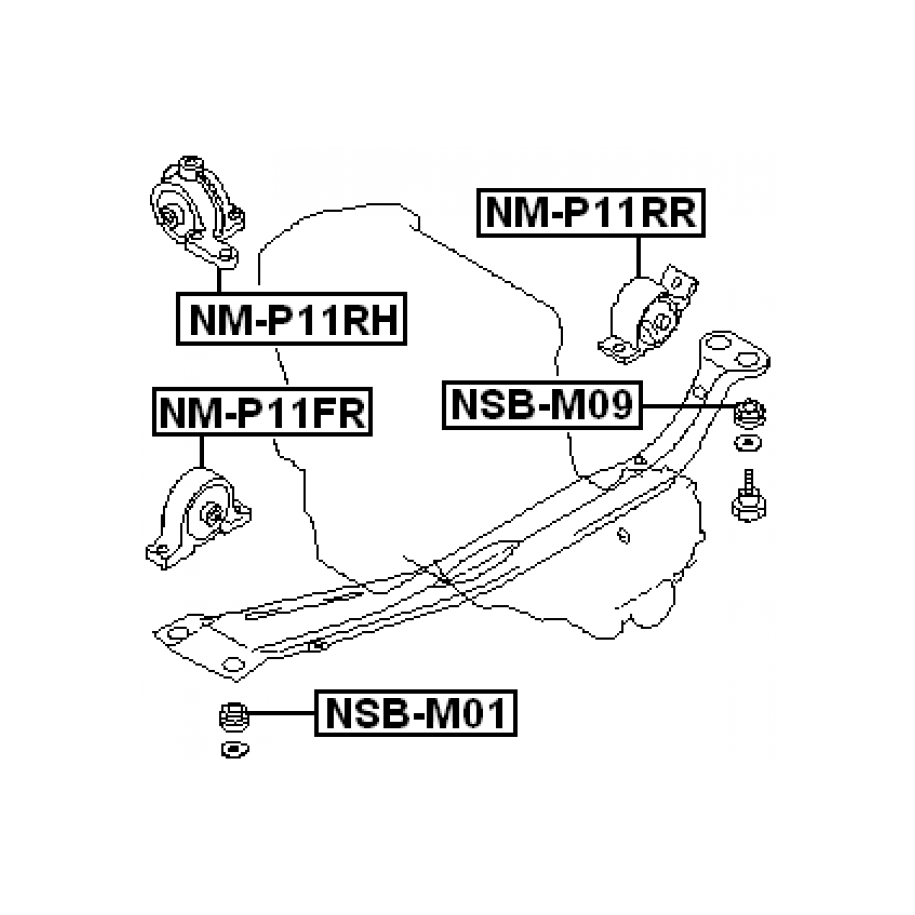 NM-P11RR

NM-P11RH

NM-P11FR

NSB-M09

NSB-M01