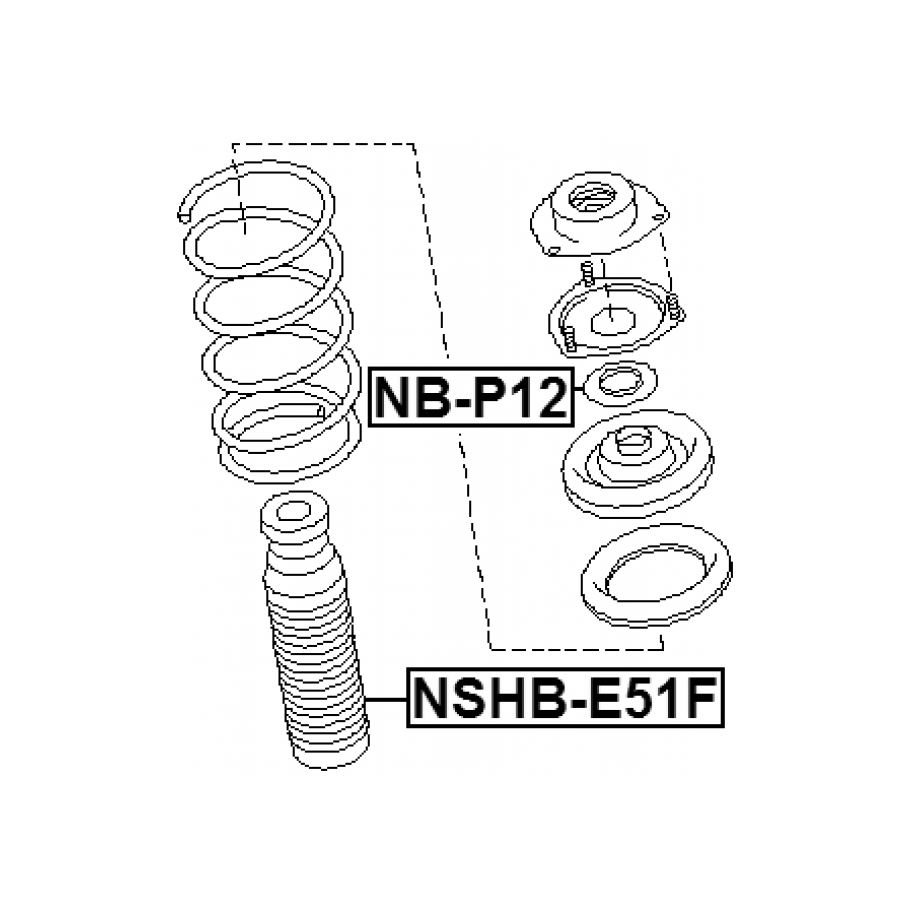 NB-P12

NSHB-E51F