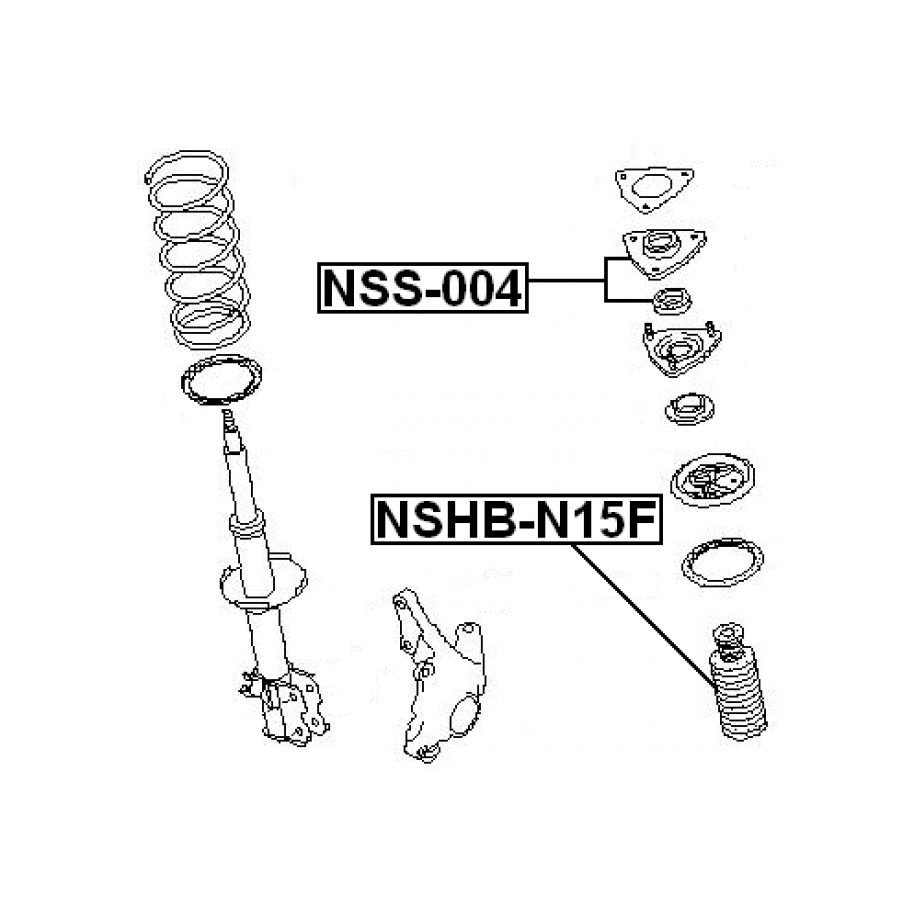 NSS-004

NSHB-N15F