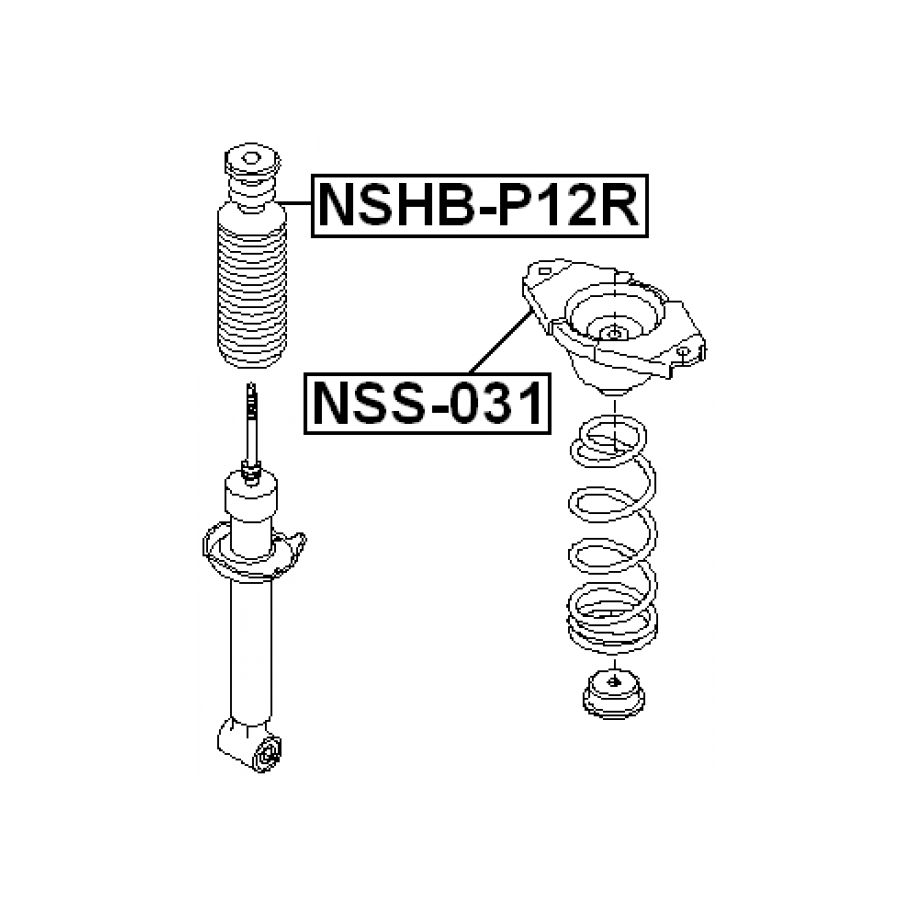 NSHB-P12R

NSS-031