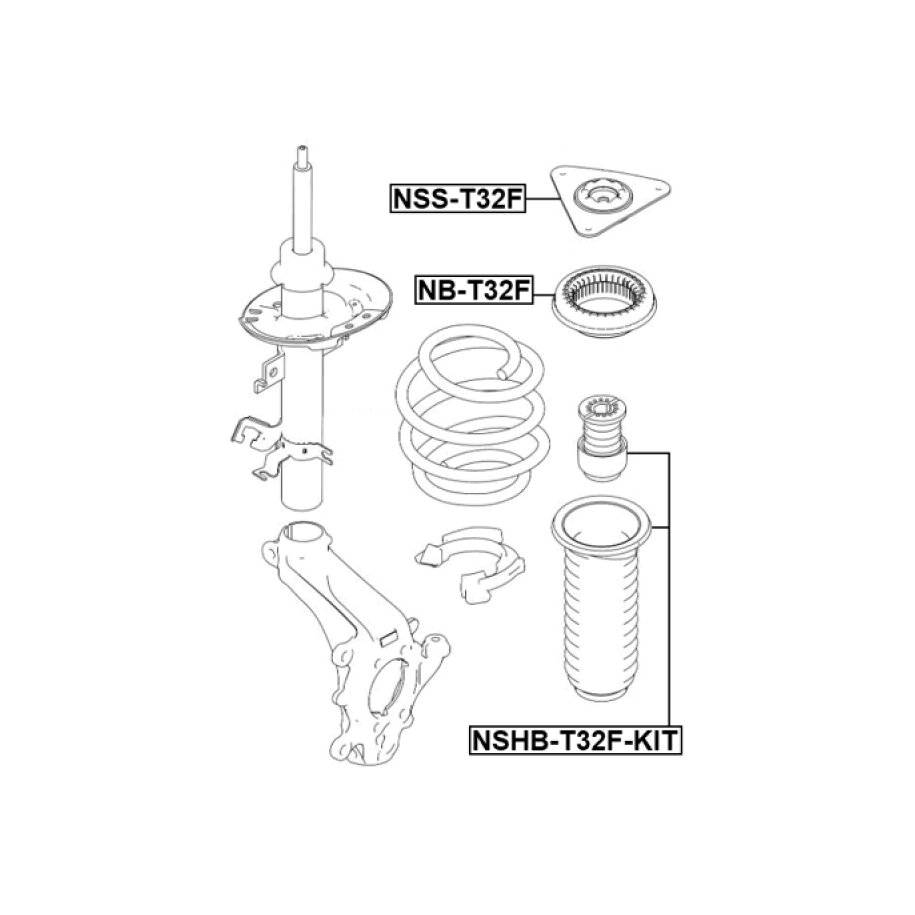 NSS-T32F

NB-T32F

NSHB-T32F-KIT