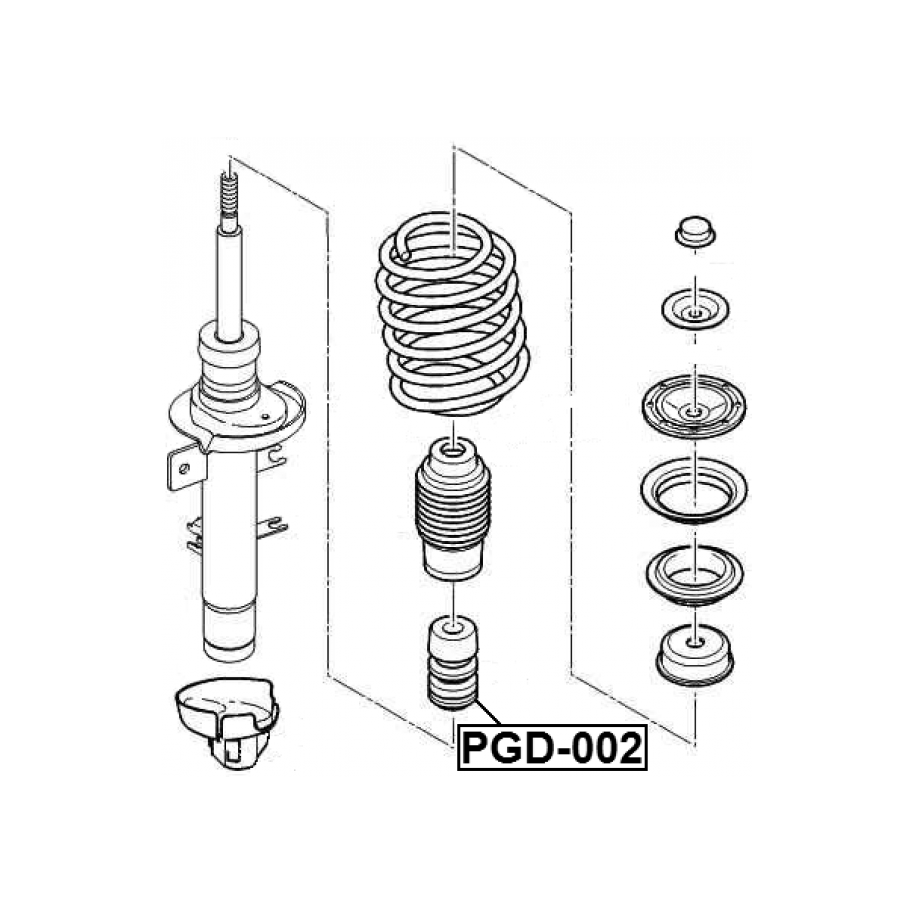 PGD-002