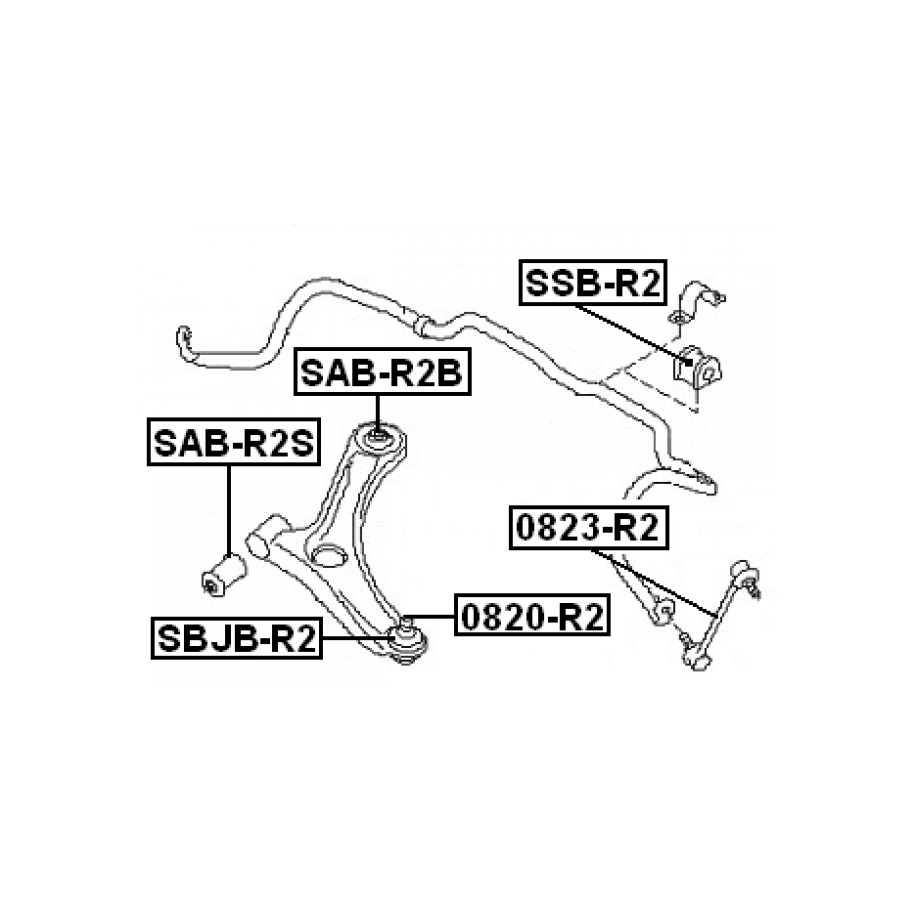 SSB-R2

SAB-R2B

SAB-R2S

0823-R2

0820-R2

SBJB-R2