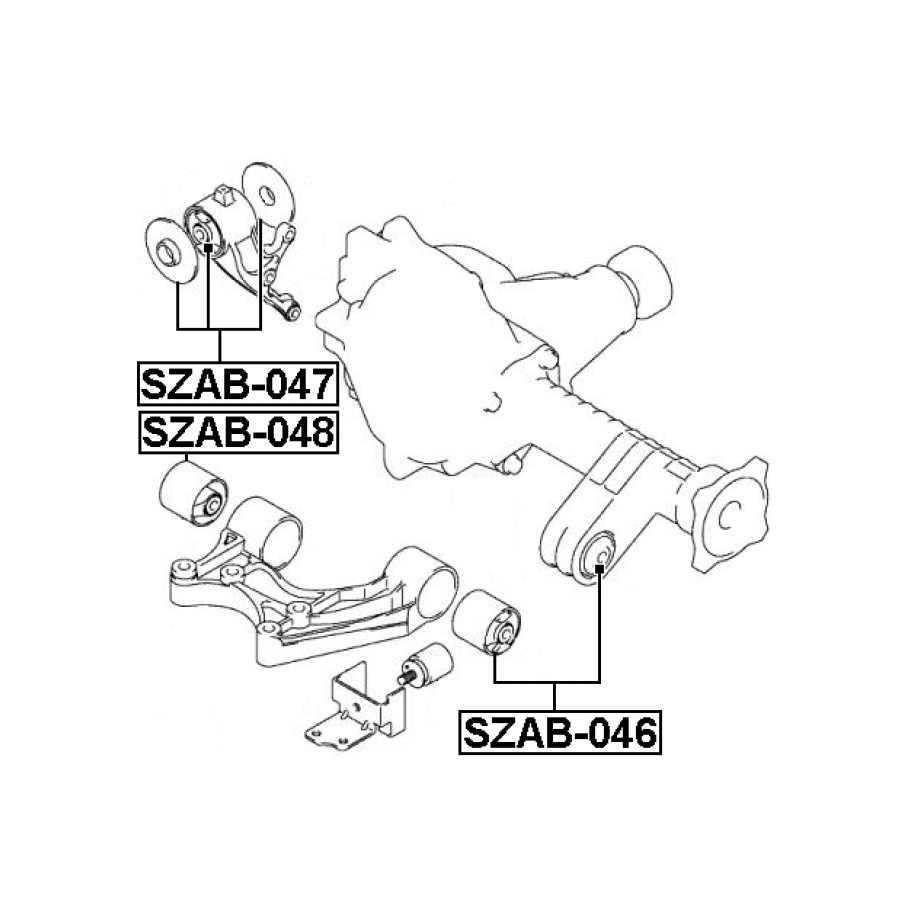 SZAB-047
SZAB-048
SZAB-046