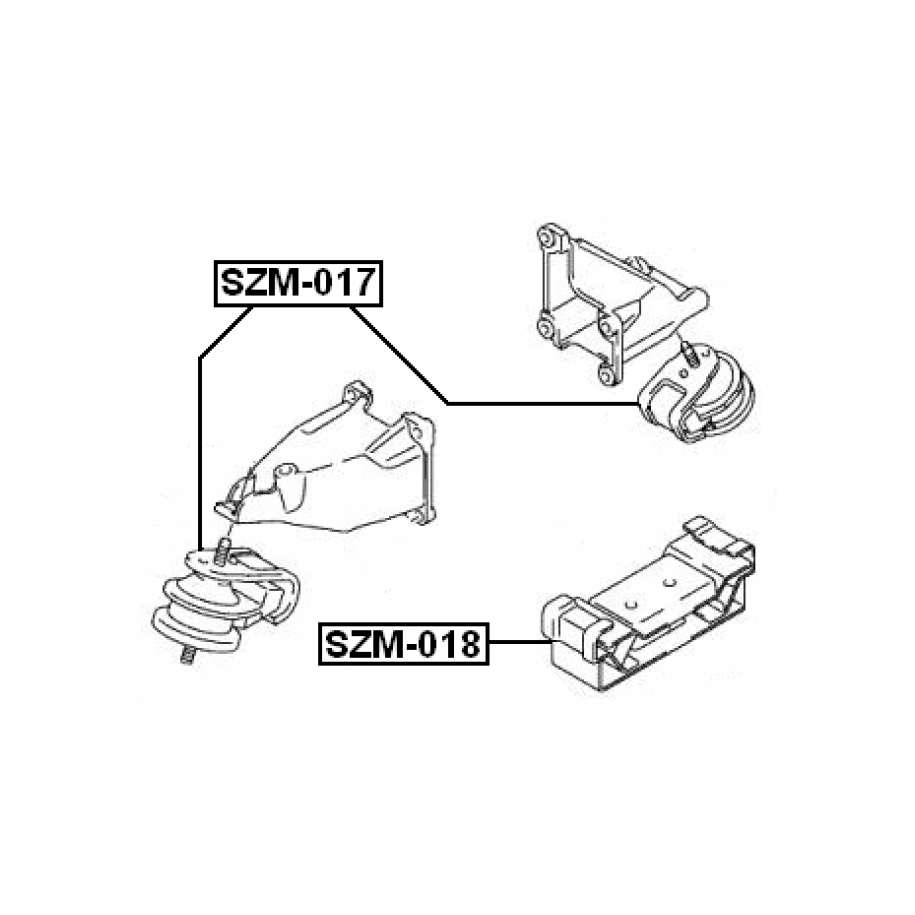 SZM-017

SZM-018