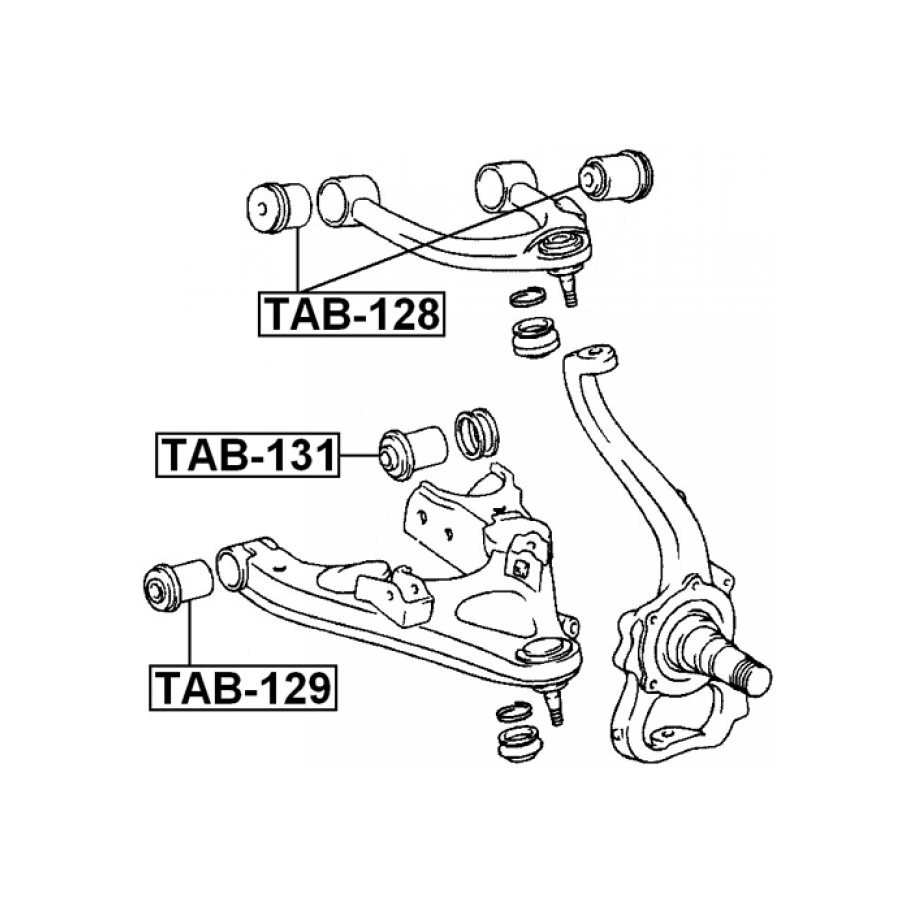 TAB-128

TAB-131

TAB-129