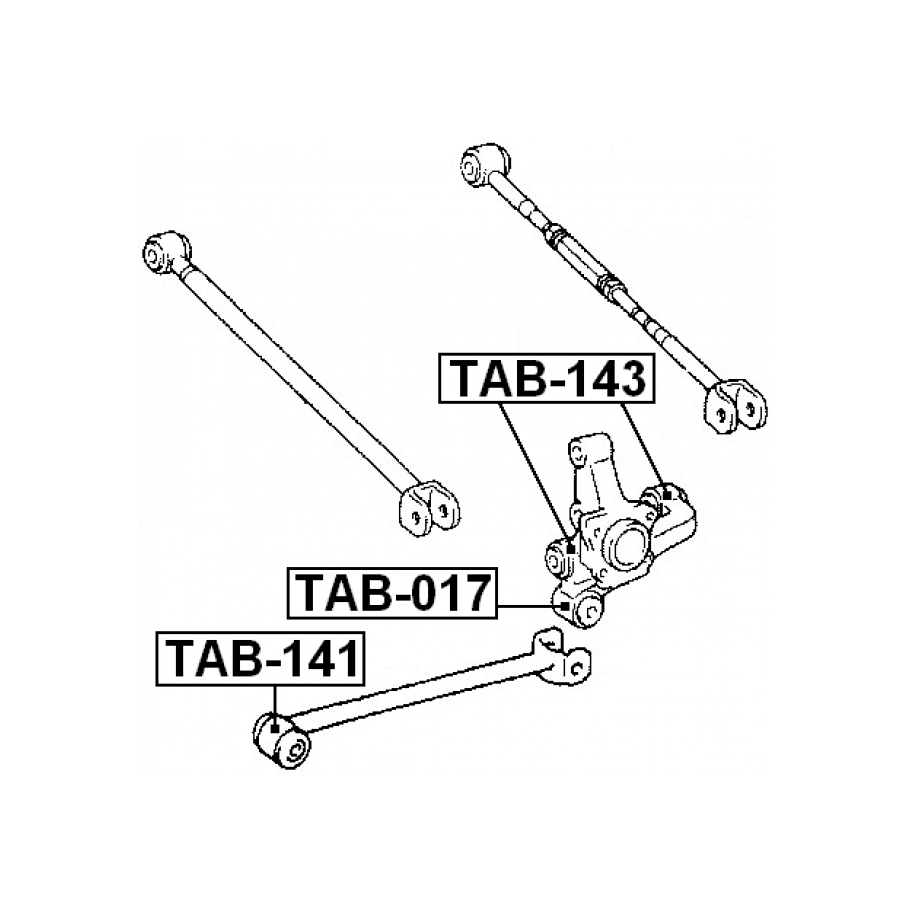 TAB-143

TAB-017

TAB-141