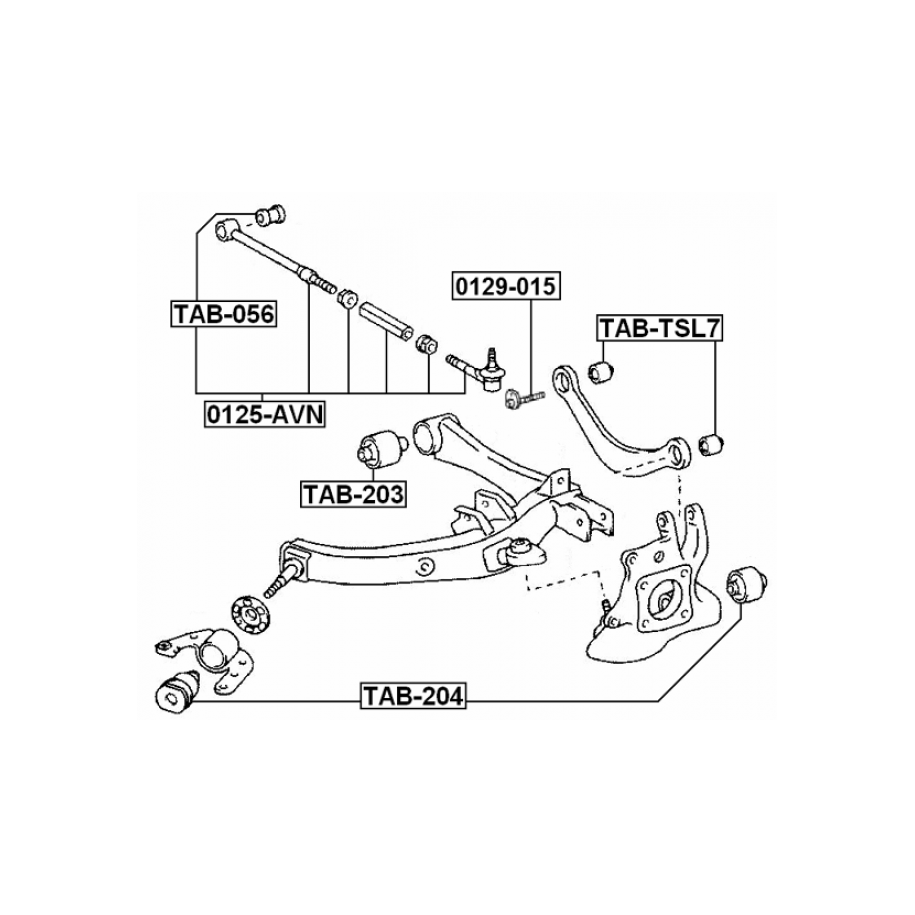 0129-015

TAB-056

TAB-TSL7

0125-AVN

TAB-203

TAB-204