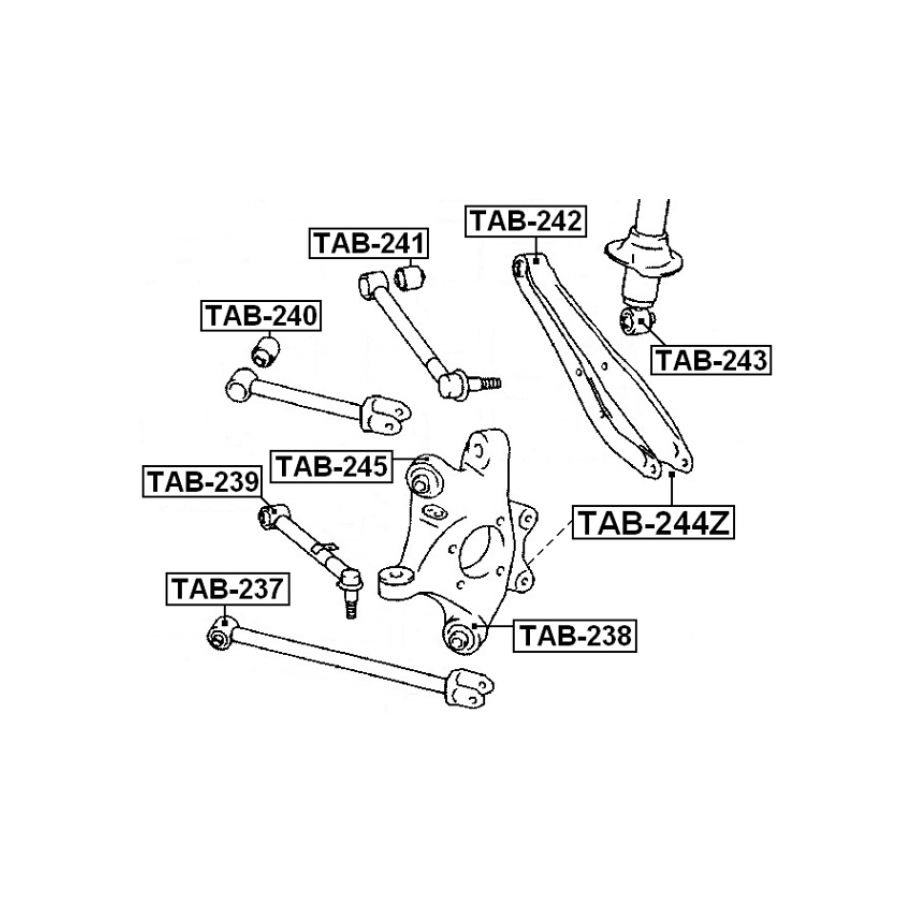 TAB-242
TAB-241
TAB-240
TAB-243
TAB-245
TAB-239
TAB-244Z
TAB-237
TAB-238