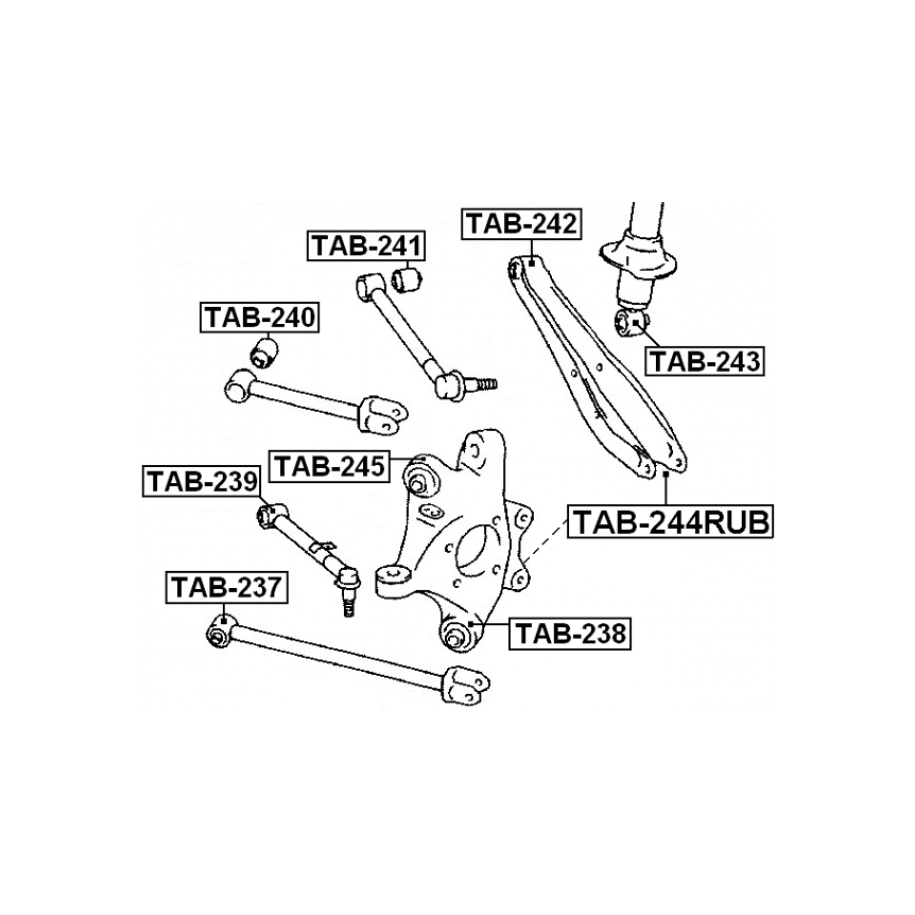 TAB-242
TAB-241
TAB-240
TAB-243
TAB-245
TAB-239
TAB-244RUB
TAB-237
TAB-238