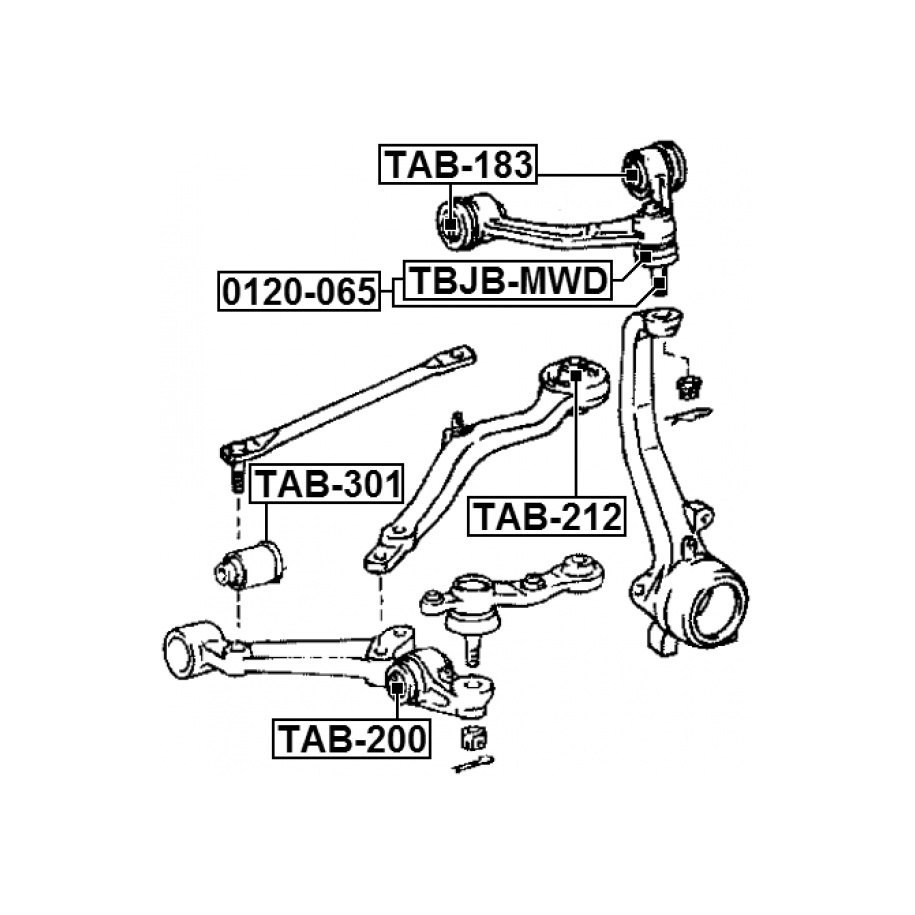 TAB-183
0120-065
TBJB-MWD
TAB-301
TAB-212
TAB-200