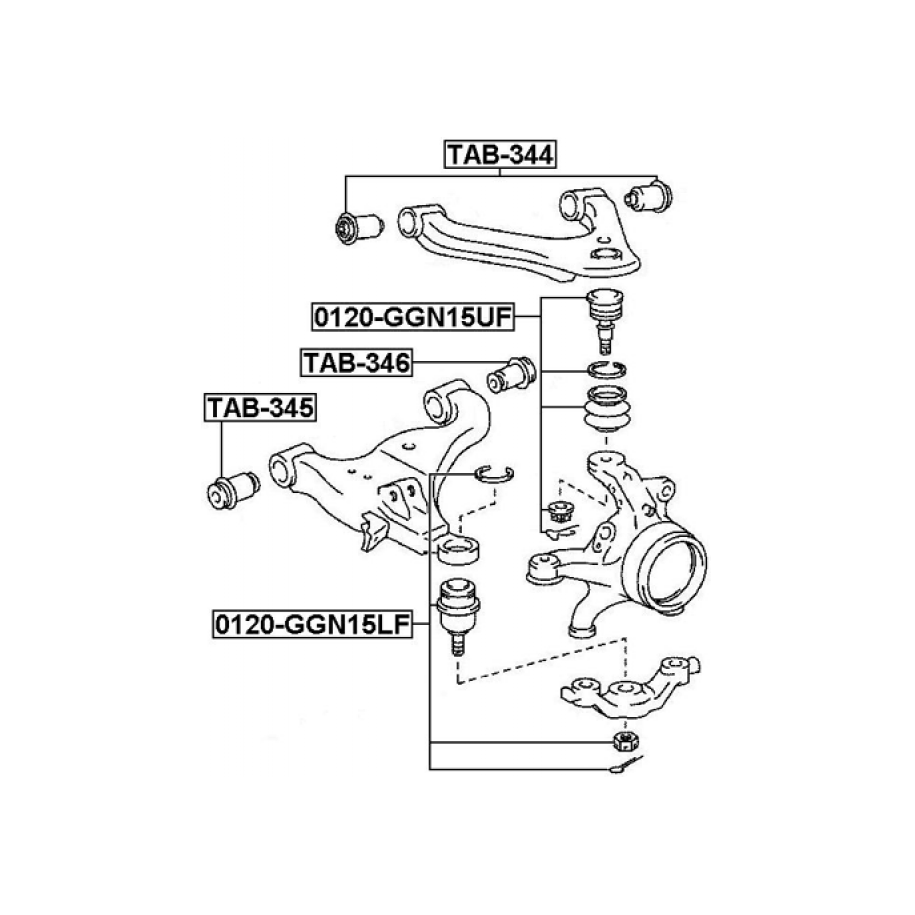 TAB-344

0120-GGN15UF

TAB-346

TAB-345

0120-GGN15LF