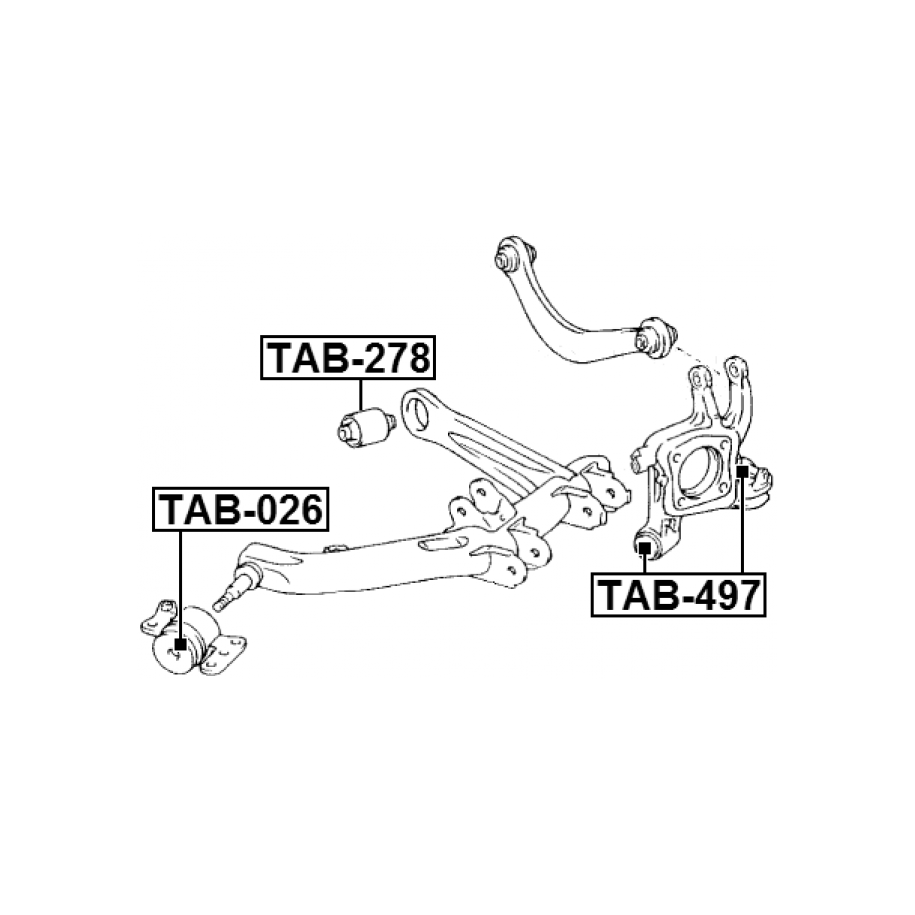 TAB-278

TAB-026

TAB-497