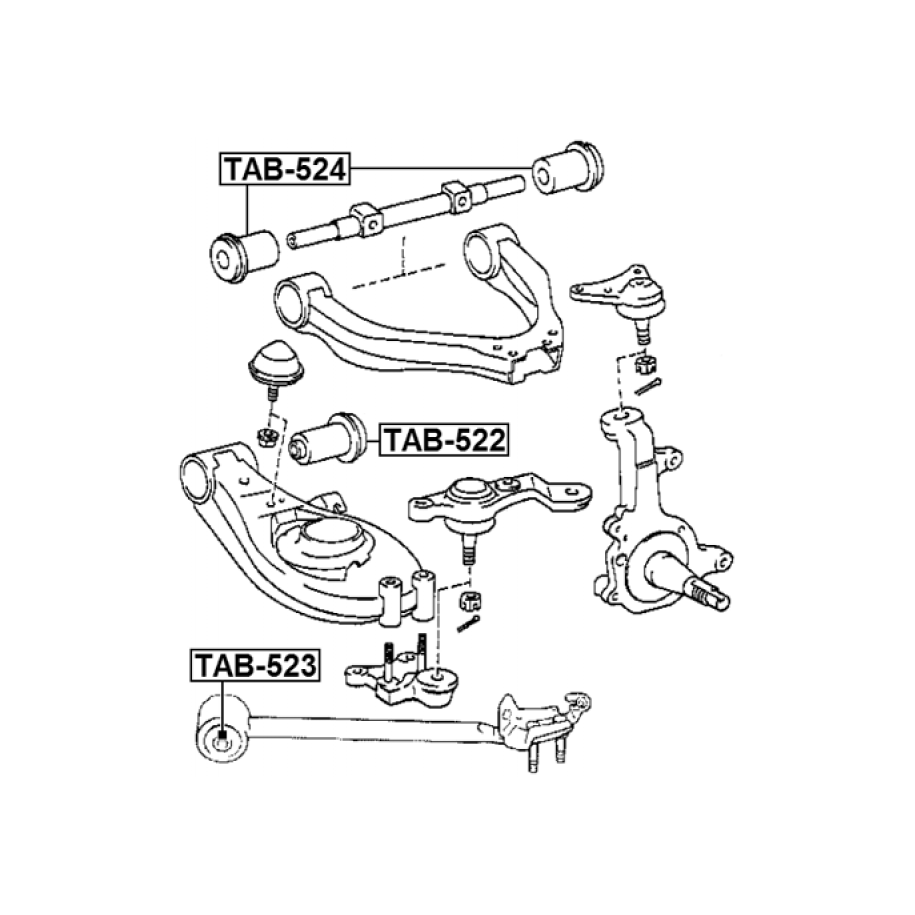 TAB-524

TAB-522

TAB-523