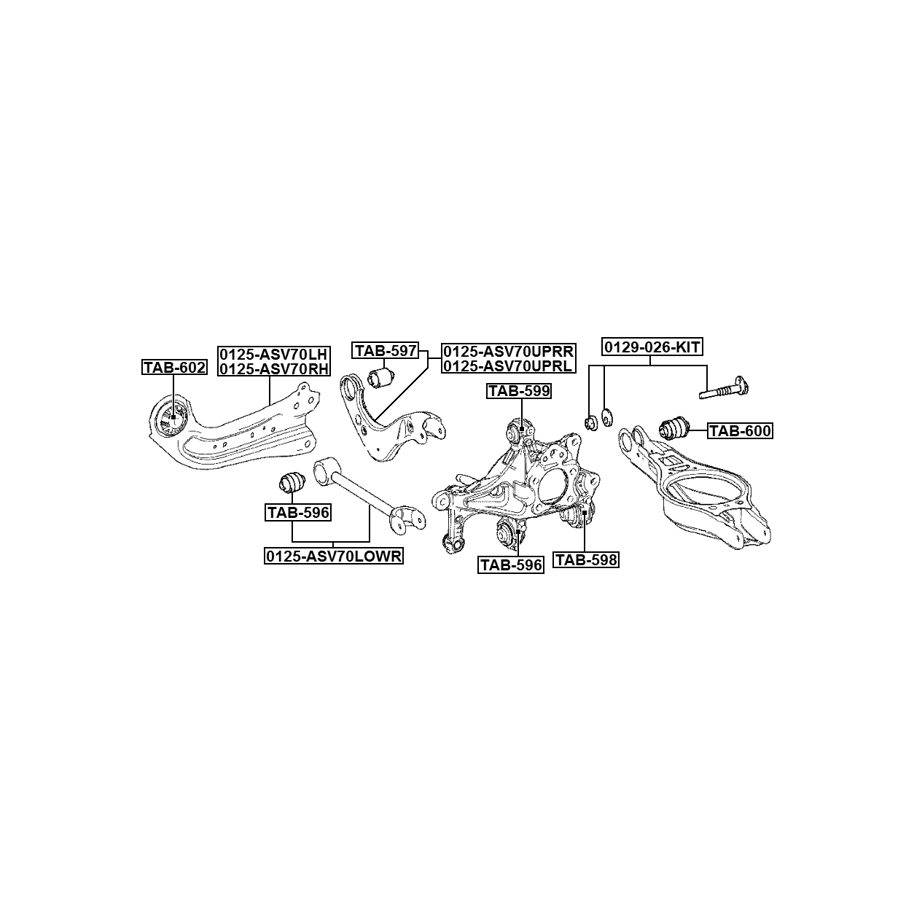 TAB-602
0125-ASV70LH
0125-ASV70RH
TAB-597
0125-ASV70UPRR
0125-ASV70UPRL
0129-026-KIT
TAB-599
TAB-600
TAB-596
0125-ASV70LOWR
TAB-596
TAB-598