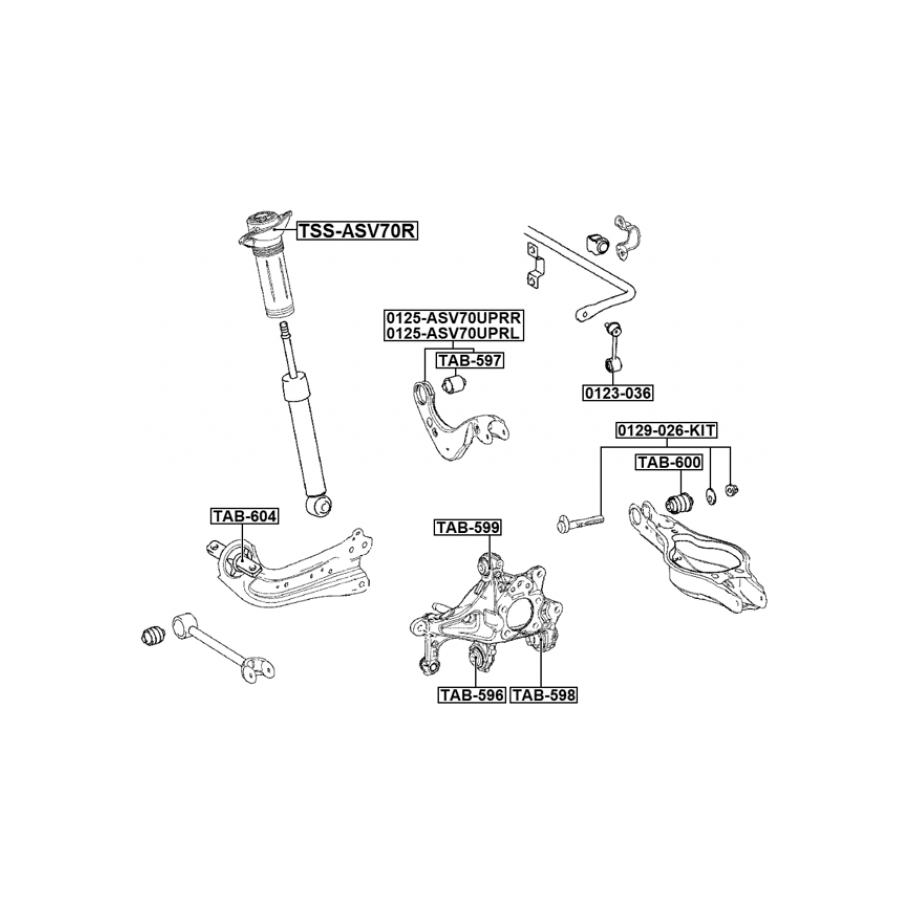 TSS-ASV70R

0125-ASV70UPRR
0125-ASV70UPRL

TAB-597

0123-036

0129-026-KIT

TAB-600

TAB-604

TAB-599

TAB-596

TAB-598