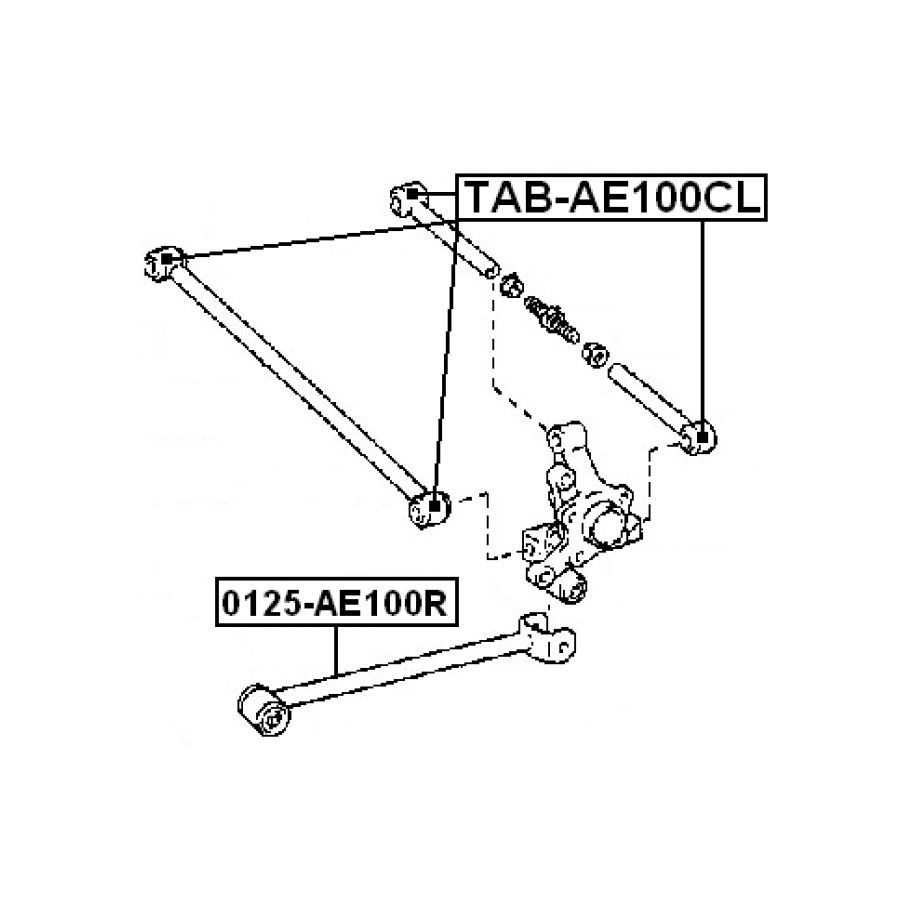 TAB-AE100CL

0125-AE100R