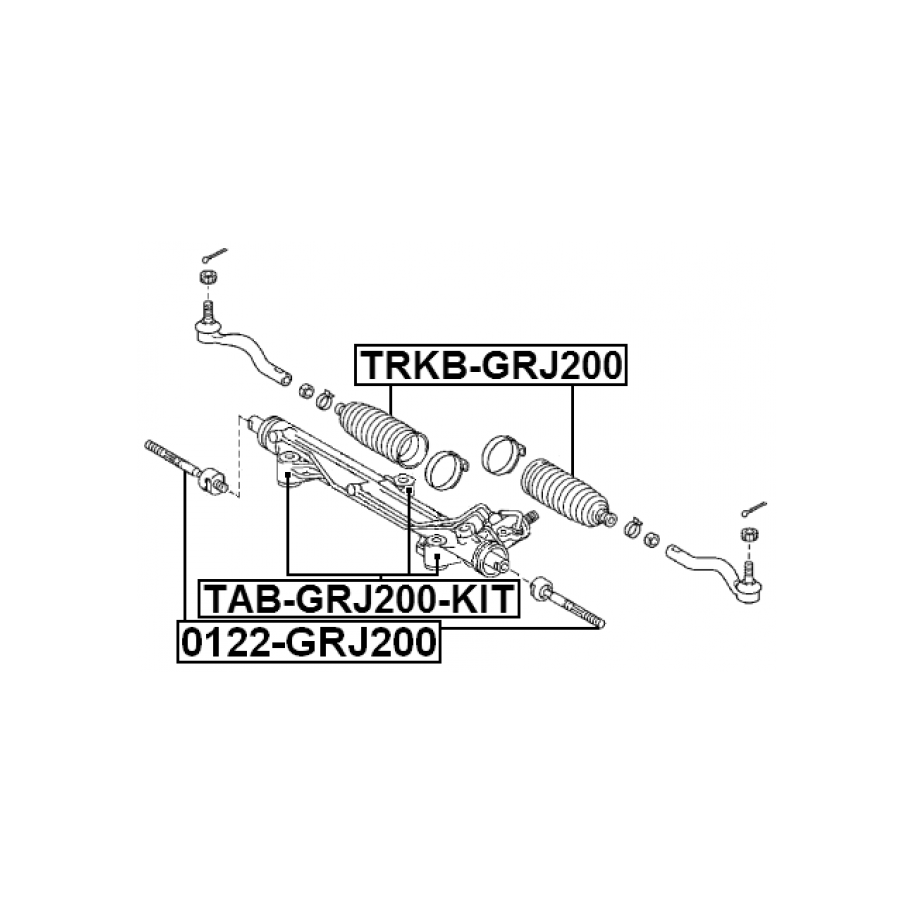 TRKB-GRJ200

TAB-GRJ200-KIT

0122-GRJ200