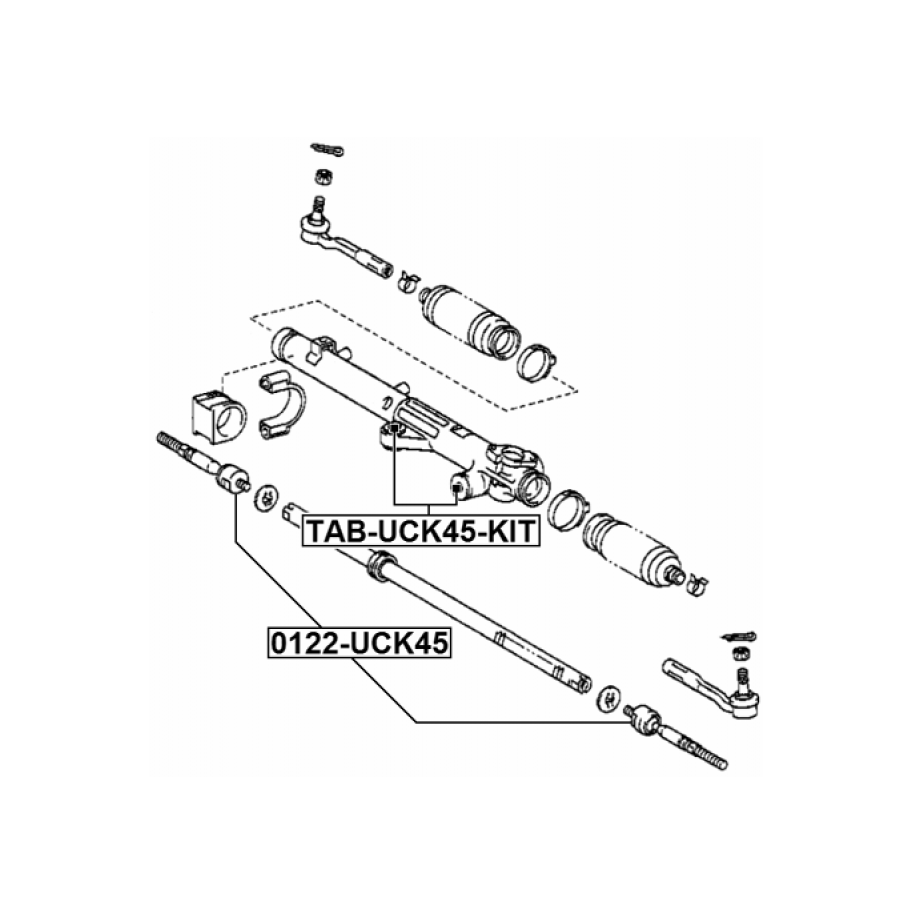 TAB-UCK45-KIT

0122-UCK45